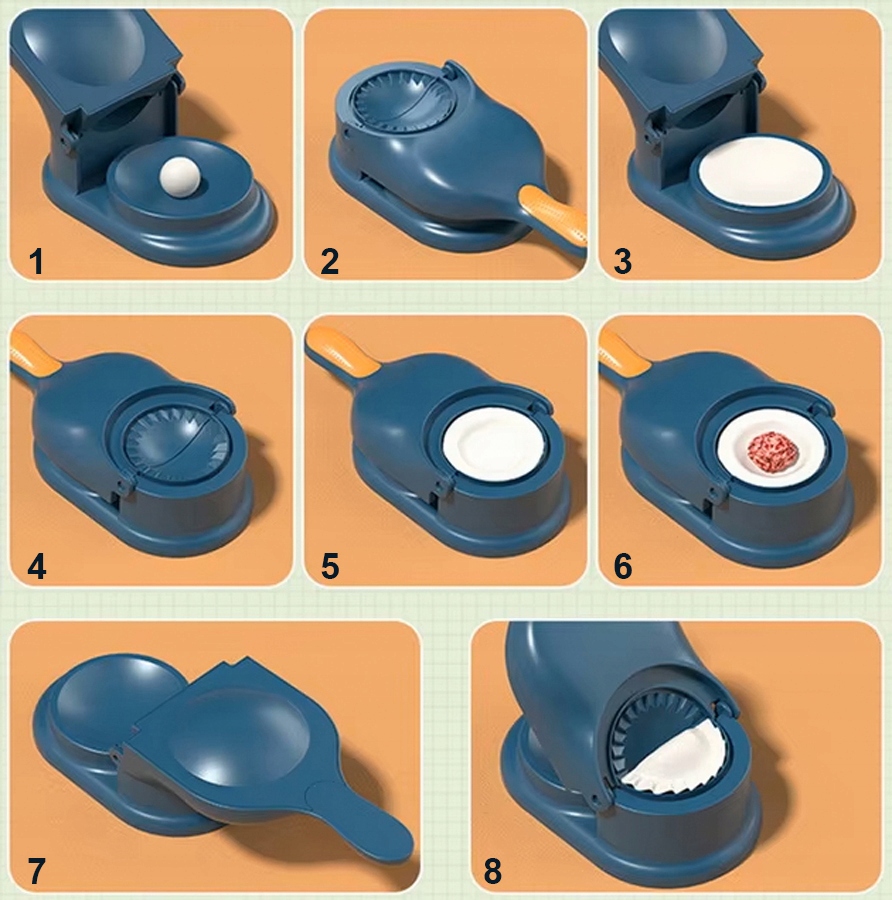 1

2

3

4

5

6

7

8