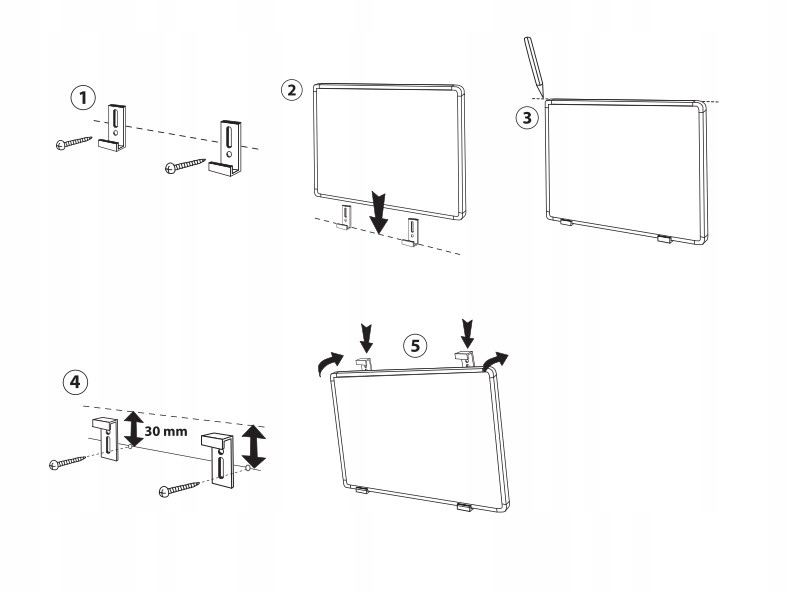 1

2

3

4

30 mm

5