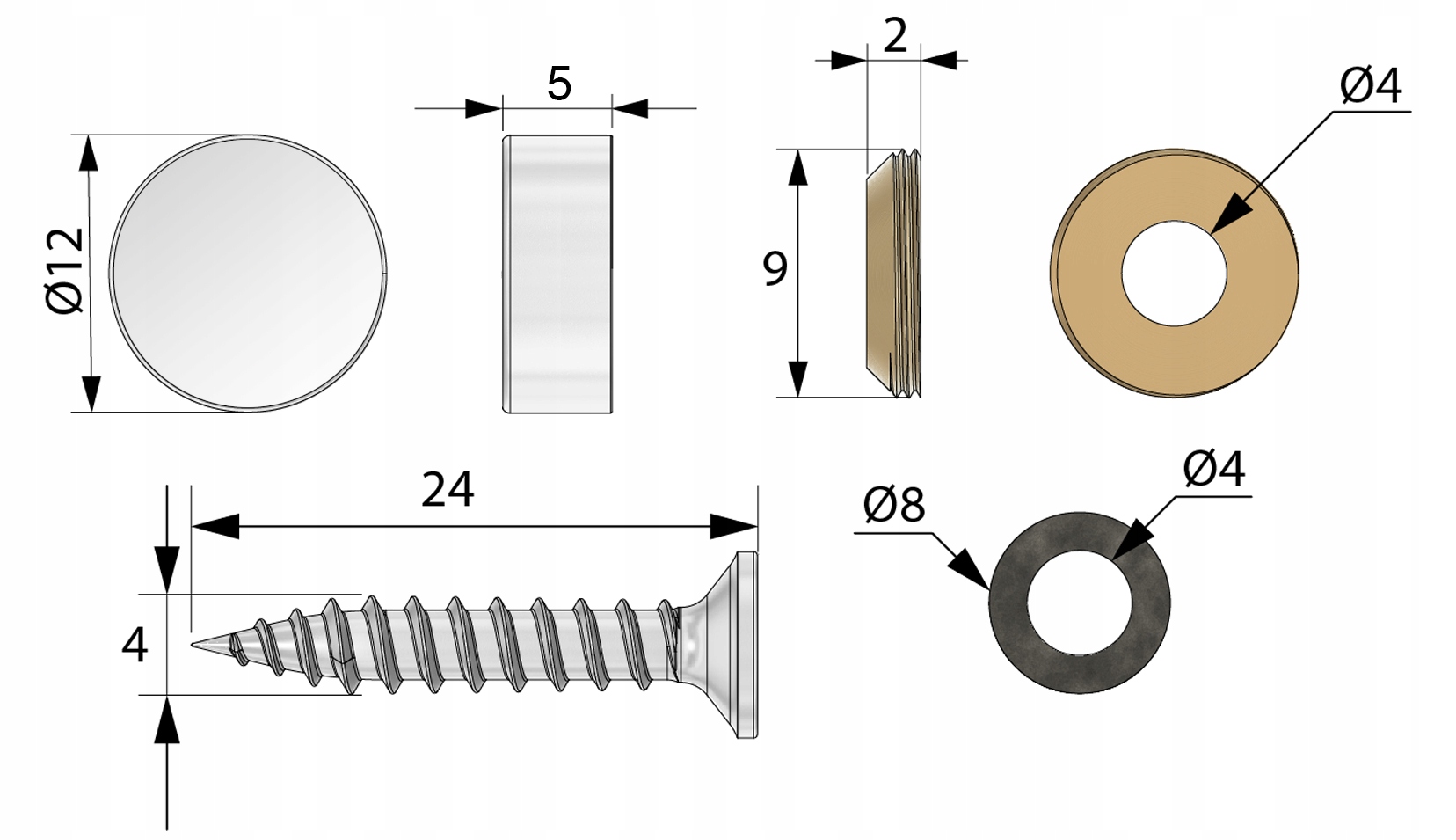 Ø12
5
2
9
Ø4
24
4
Ø8
Ø4