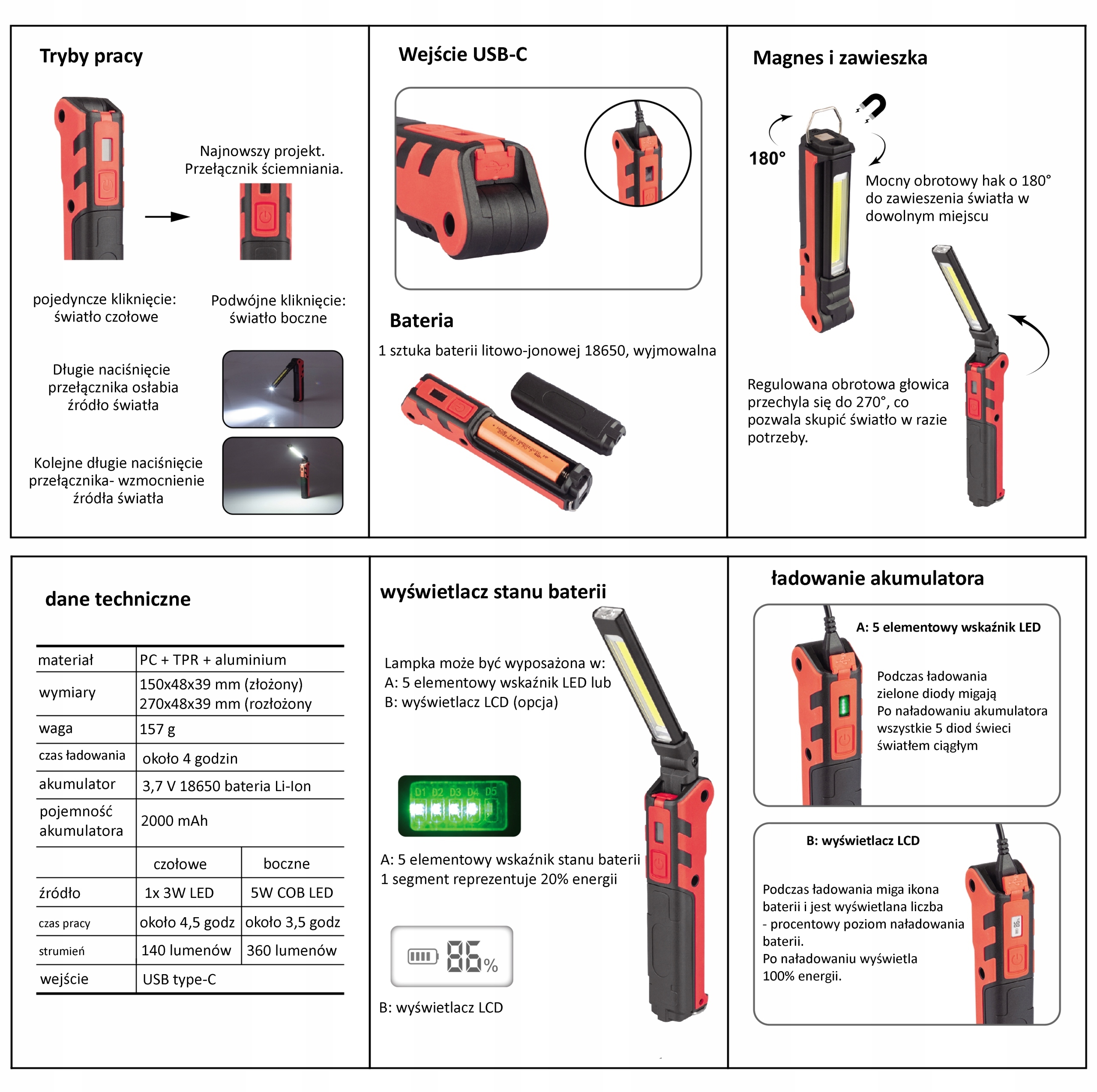 Tryby pracy

Najnowszy projekt. Przełącznik ściemniania.

pojedyncze kliknięcie: światło czołowe

Podwójne kliknięcie: światło boczne

Długie naciśnięcie przełącznika osłabia źródło światła

Kolejne długie naciśnięcie przełącznika- wzmocnienie źródła światła

Wejście USB-C

Bateria

1 sztuka baterii litowo-jonowej 18650, wyjmowalna

Magnes i zawieszka

180°

Mocny obrotowy hak o 180° do zawieszenia światła w dowolnym miejscu

Regulowana obrotowa głowica przechyla się do 270°, co pozwala skupić światło w razie potrzeby.

dane techniczne

| materiał | PC + TPR + aluminium | |
|---|---|---|
| wymiary | 150x48x39 mm (złożony) 270x48x39 mm (rozłożony | |
| waga | 157 g | |
| czas ładowania | około 4 godzin | |
| akumulator | 3,7 V 18650 bateria Li-Ion | |
| pojemność akumulatora | 2000 mAh | |
| | czołowe | boczne |
| źródło | 1x 3W LED | 5W COB LED |
| czas pracy | około 4,5 godz | około 3,5 godz |
| strumień | 140 lumenów | 360 lumenów |
| wejście | USB type-C | |

wyświetlacz stanu baterii

Lampka może być wyposażona w:
A: 5 elementowy wskaźnik LED lub
B: wyświetlacz LCD (opcja)

D1 D2 D3 D4 D5

A: 5 elementowy wskaźnik stanu baterii
1 segment reprezentuje 20% energii

86%

B: wyświetlacz LCD

ładowanie akumulatora

A: 5 elementowy wskaźnik LED

Podczas ładowania zielone diody migają
Po naładowaniu akumulatora wszystkie 5 diod świeci światłem ciągłym

B: wyświetlacz LCD

Podczas ładowania miga ikona baterii i jest wyświetlana liczba - procentowy poziom naładowania baterii.
Po naładowaniu wyświetla 100% energii.