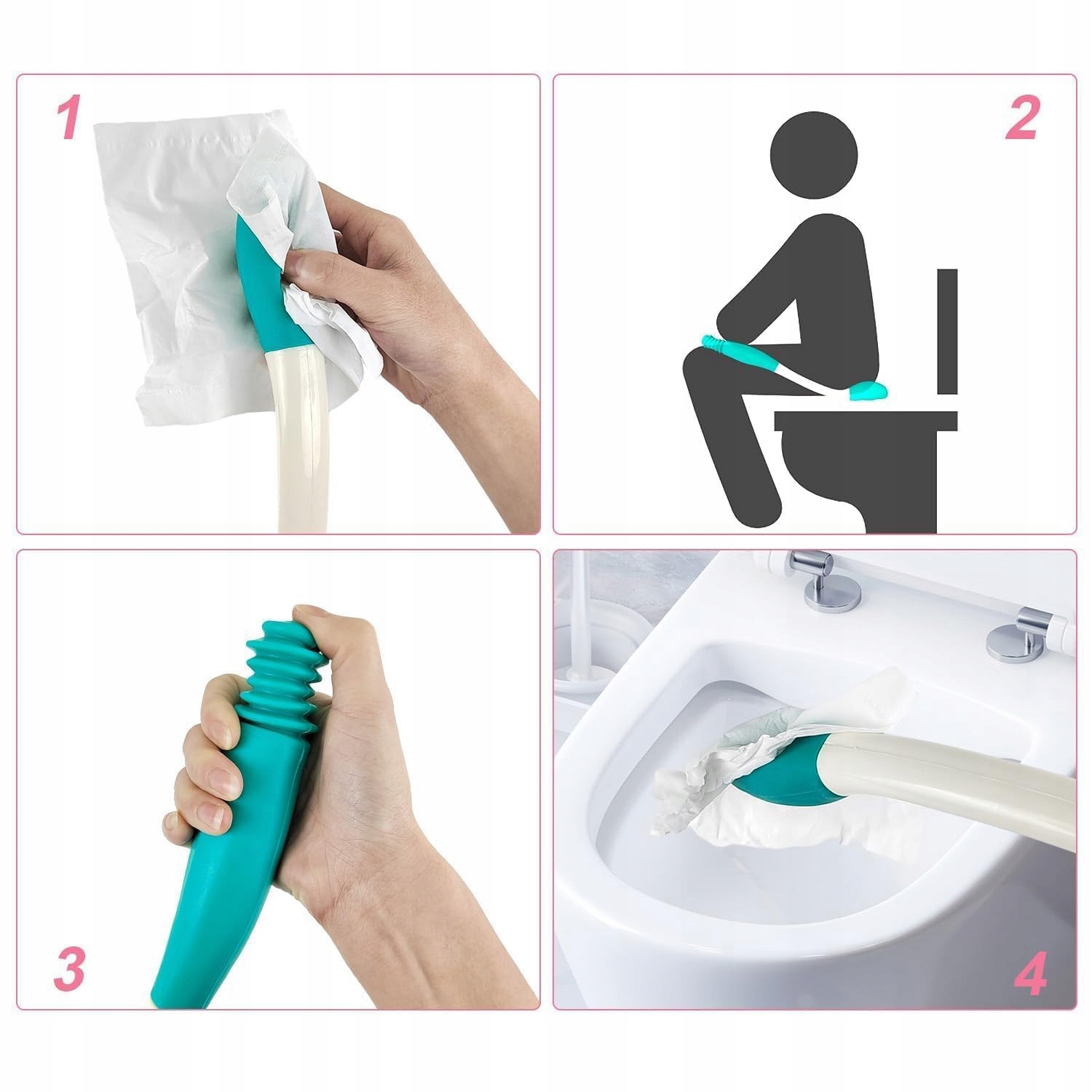 1

2

3

4