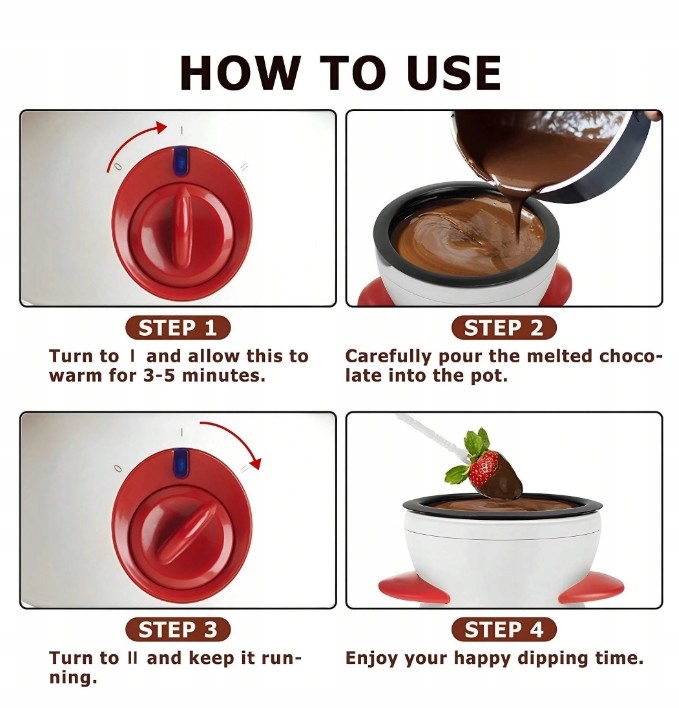 HOW TO USE

0 I II

STEP 1

Turn to I and allow this to warm for 3-5 minutes.

STEP 2

Carefully pour the melted chocolate into the pot.

0 I II

STEP 3

Turn to II and keep it running.

STEP 4

Enjoy your happy dipping time.