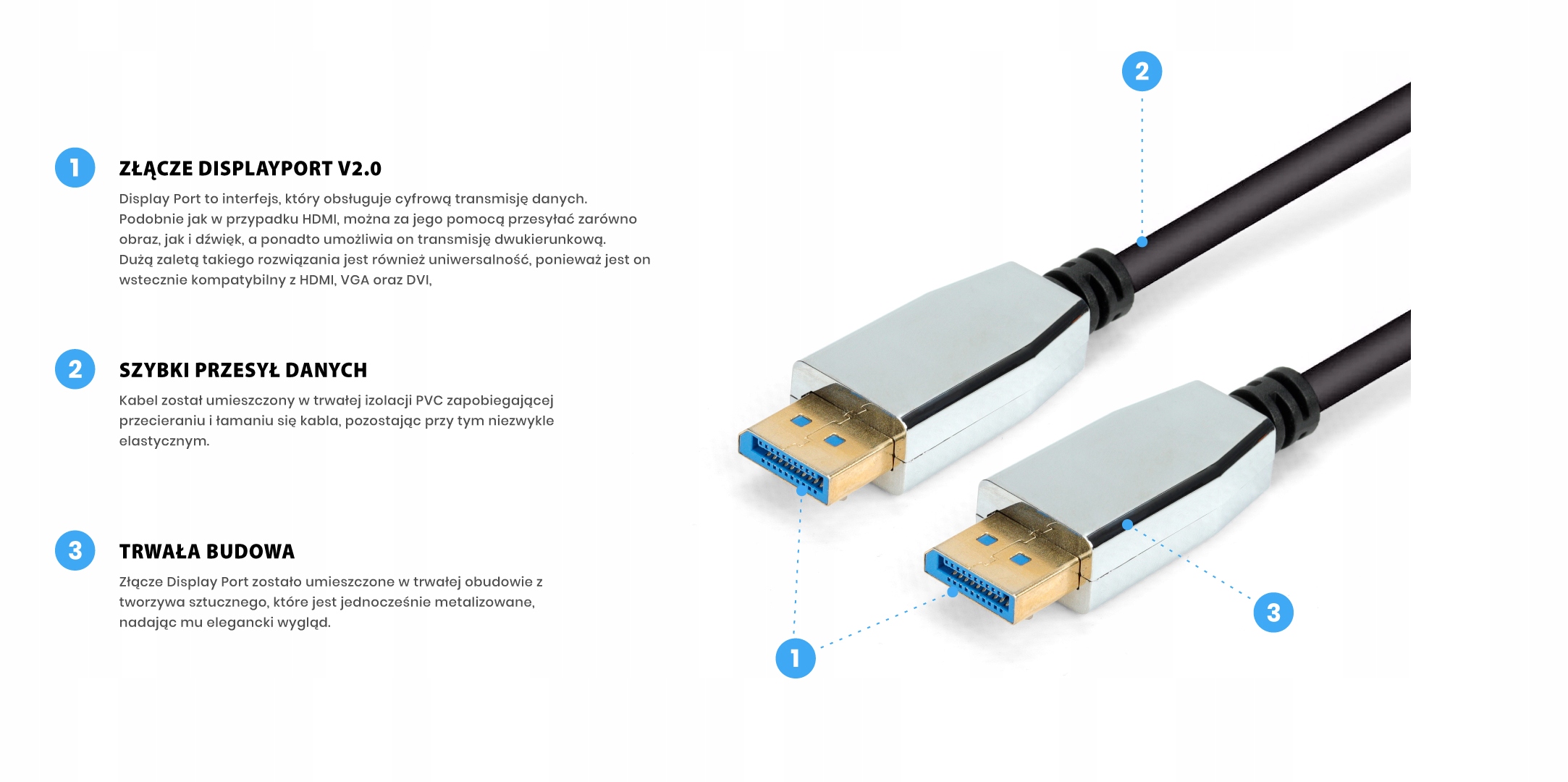 1

ZŁĄCZE DISPLAYPORT V2.0

Display Port to interfejs, który obsługuje cyfrową transmisję danych. Podobnie jak w przypadku HDMI, można za jego pomocą przesyłać zarówno obraz, jak i dźwięk, a ponadto umożliwia on transmisję dwukierunkową. Dużą zaletą takiego rozwiązania jest również uniwersalność, ponieważ jest on wstecznie kompatybilny z HDMI, VGA oraz DVI,

2

SZYBKI PRZESYŁ DANYCH

Kabel został umieszczony w trwałej izolacji PVC zapobiegającej przecieraniu i łamaniu się kabla, pozostając przy tym niezwykle elastycznym.

3

TRWAŁA BUDOWA

Złącze Display Port zostało umieszczone w trwałej obudowie z tworzywa sztucznego, które jest jednocześnie metalizowane, nadając mu elegancki wygląd.

2

3

1