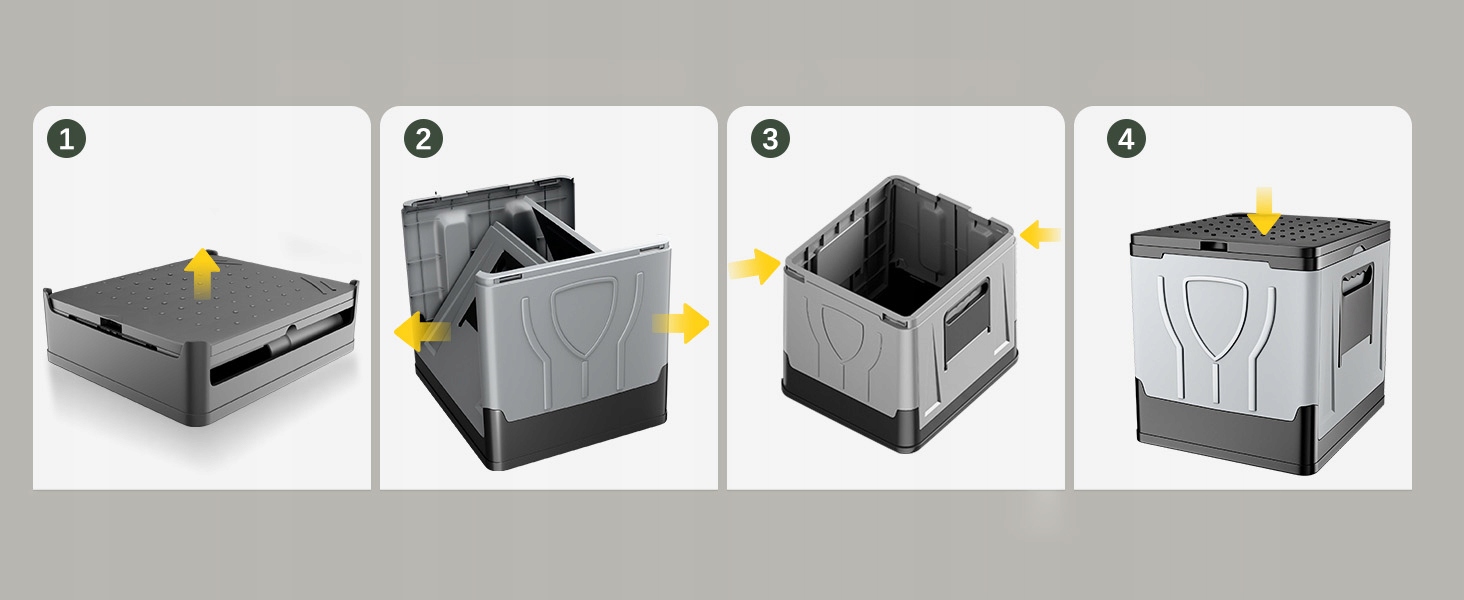 1

2

3

4