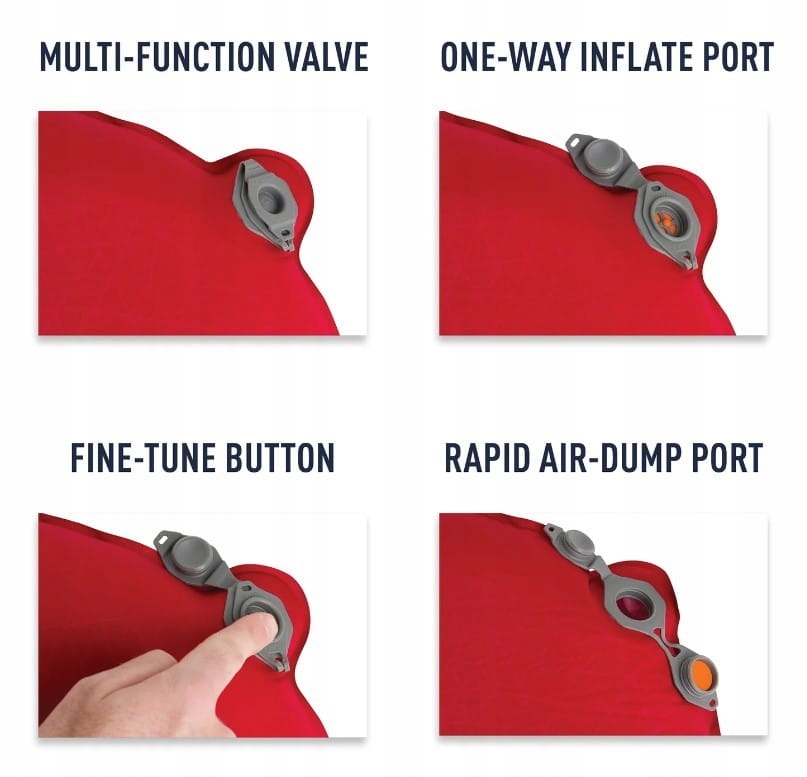 MULTI-FUNCTION VALVE

ONE-WAY INFLATE PORT

FINE-TUNE BUTTON

RAPID AIR-DUMP PORT