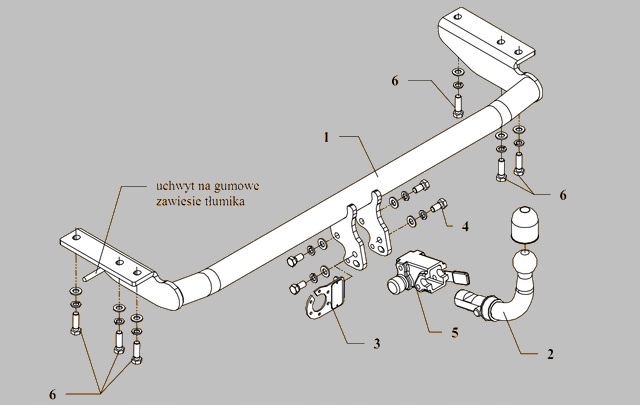 6

1

uchwyt na gumowe zawiesie tłumika

6

4

5

3

2

6