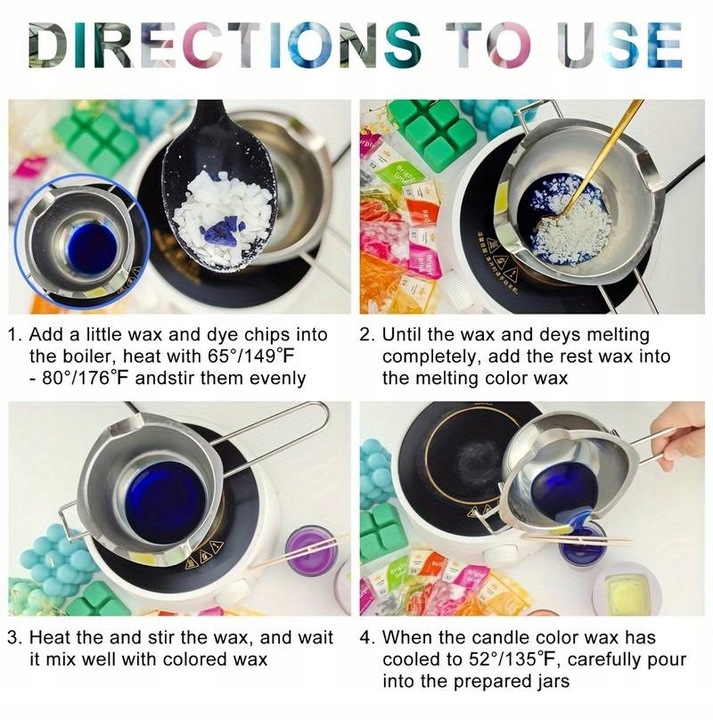 DIRECTIONS TO USE

1. Add a little wax and dye chips into the boiler, heat with 65°/149°F - 80°/176°F andstir them evenly

2. Until the wax and deys melting completely, add the rest wax into the melting color wax

3. Heat the and stir the wax, and wait it mix well with colored wax

4. When the candle color wax has cooled to 52°/135°F, carefully pour into the prepared jars