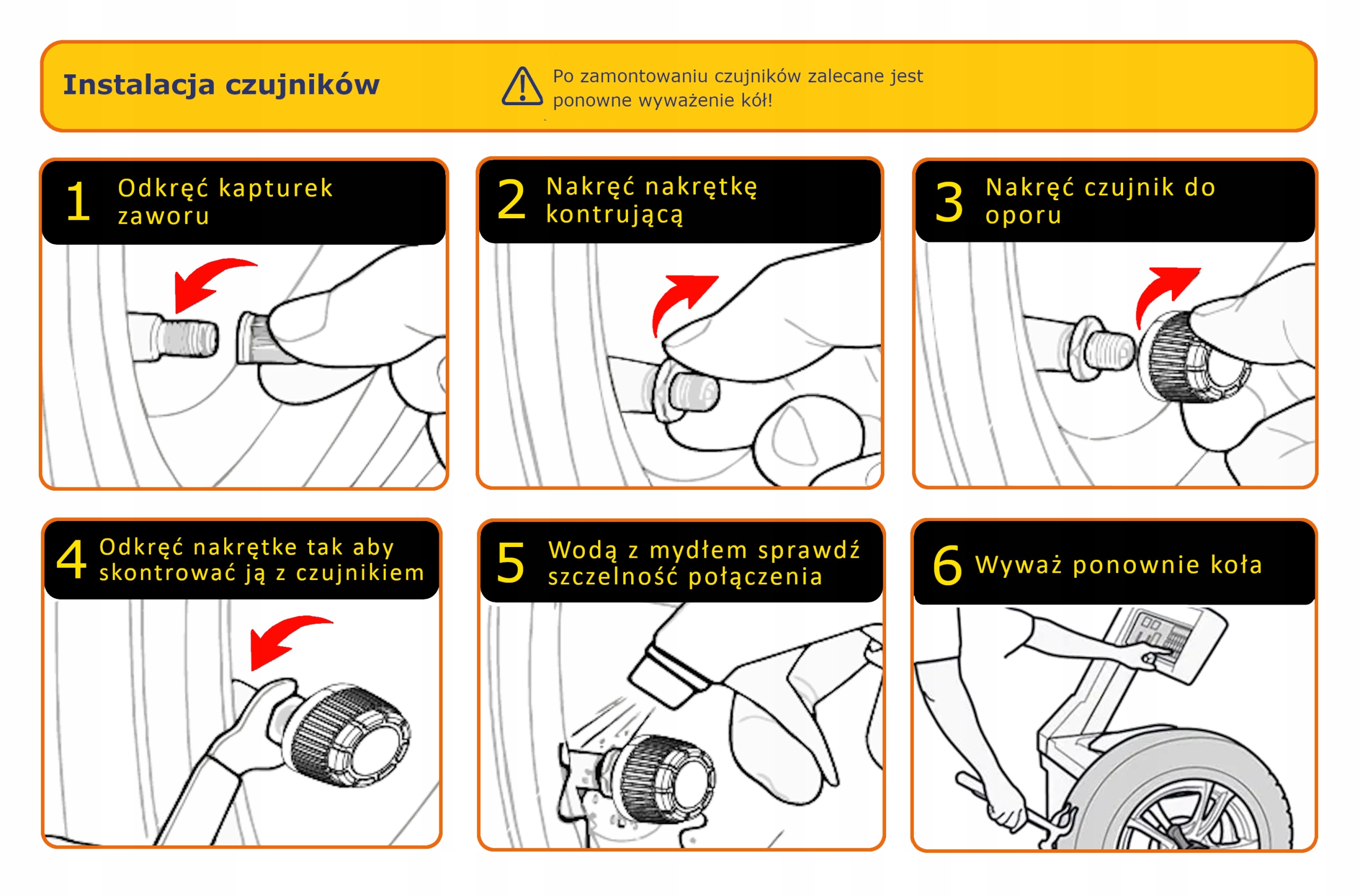 Instalacja czujników

Po zamontowaniu czujników zalecane jest ponowne wyważenie kół!

1 Odkręć kapturek zaworu

2 Nakręć nakrętkę kontrującą

3 Nakręć czujnik do oporu

4 Odkręć nakrętke tak aby skontrować ją z czujnikiem

5 Wodą z mydłem sprawdź szczelność połączenia

6 Wyważ ponownie koła