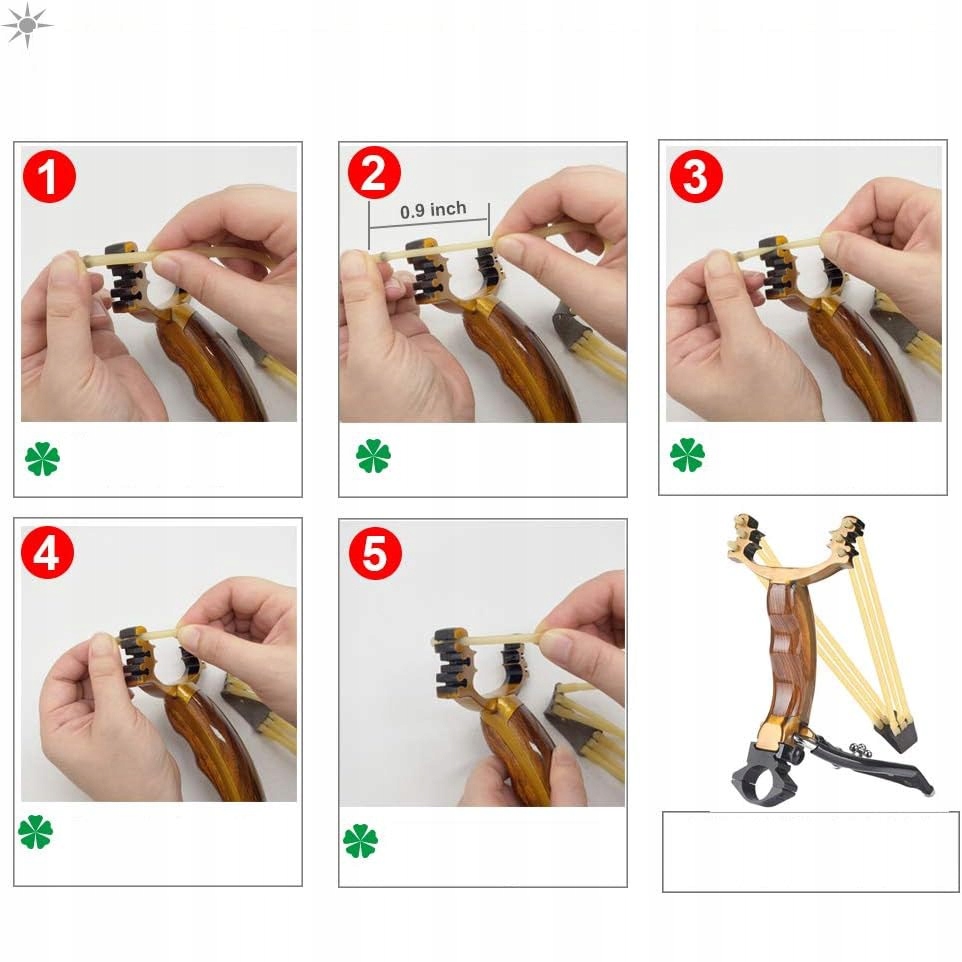 1

2

0.9 inch

3

4

5