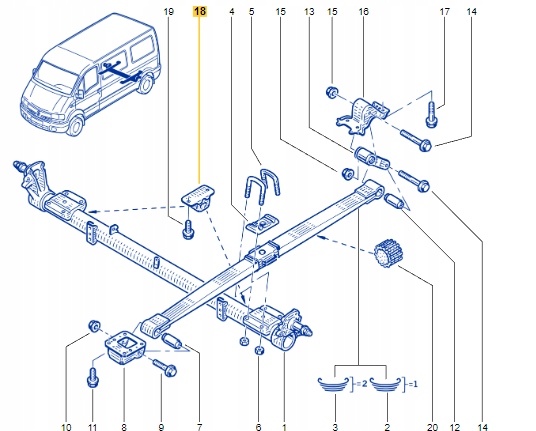 19 18 4 5 15 13 15 16 17 14

=2 =1

10 11 8 9 7 6 1 3 2 20 12 14