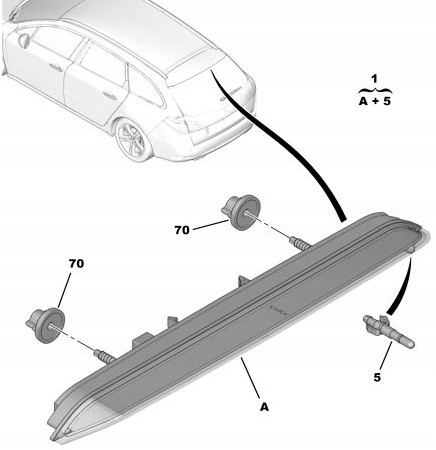 1
A + 5

70

70

5

A