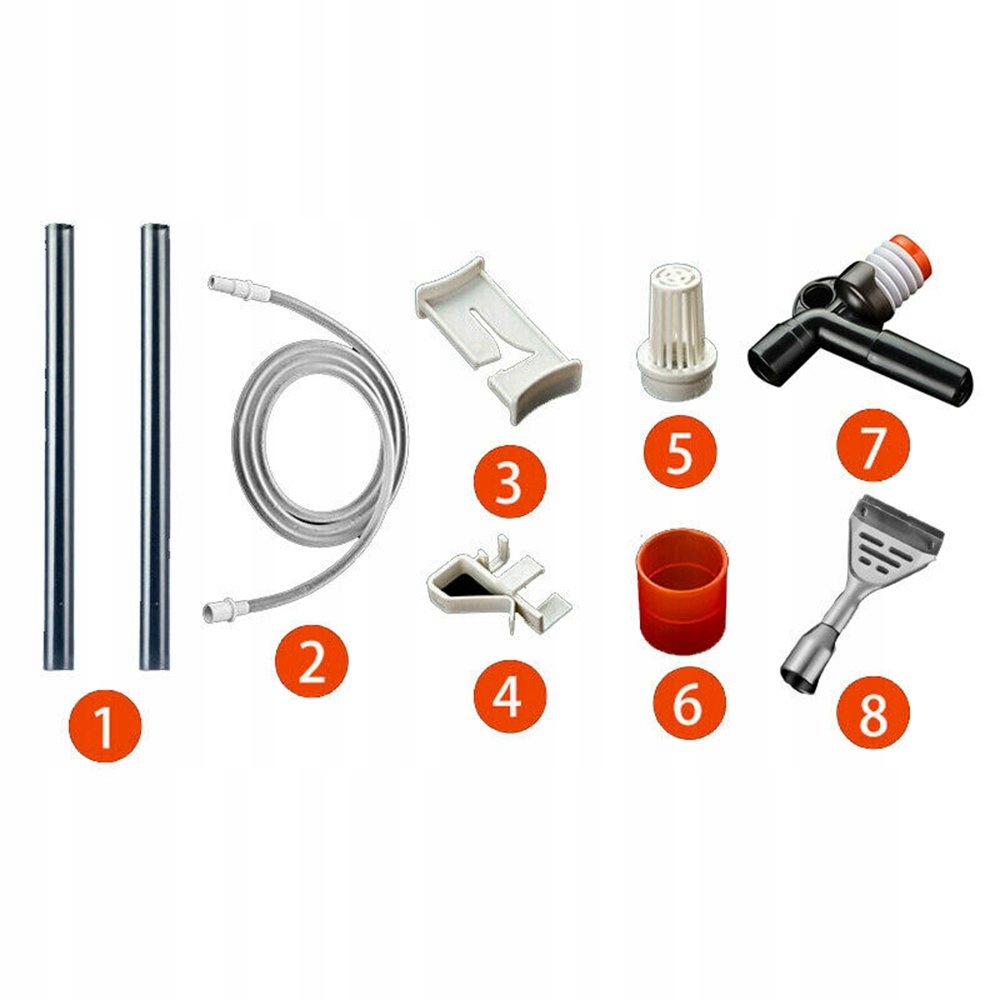 1
2
3
4
5
6
7
8