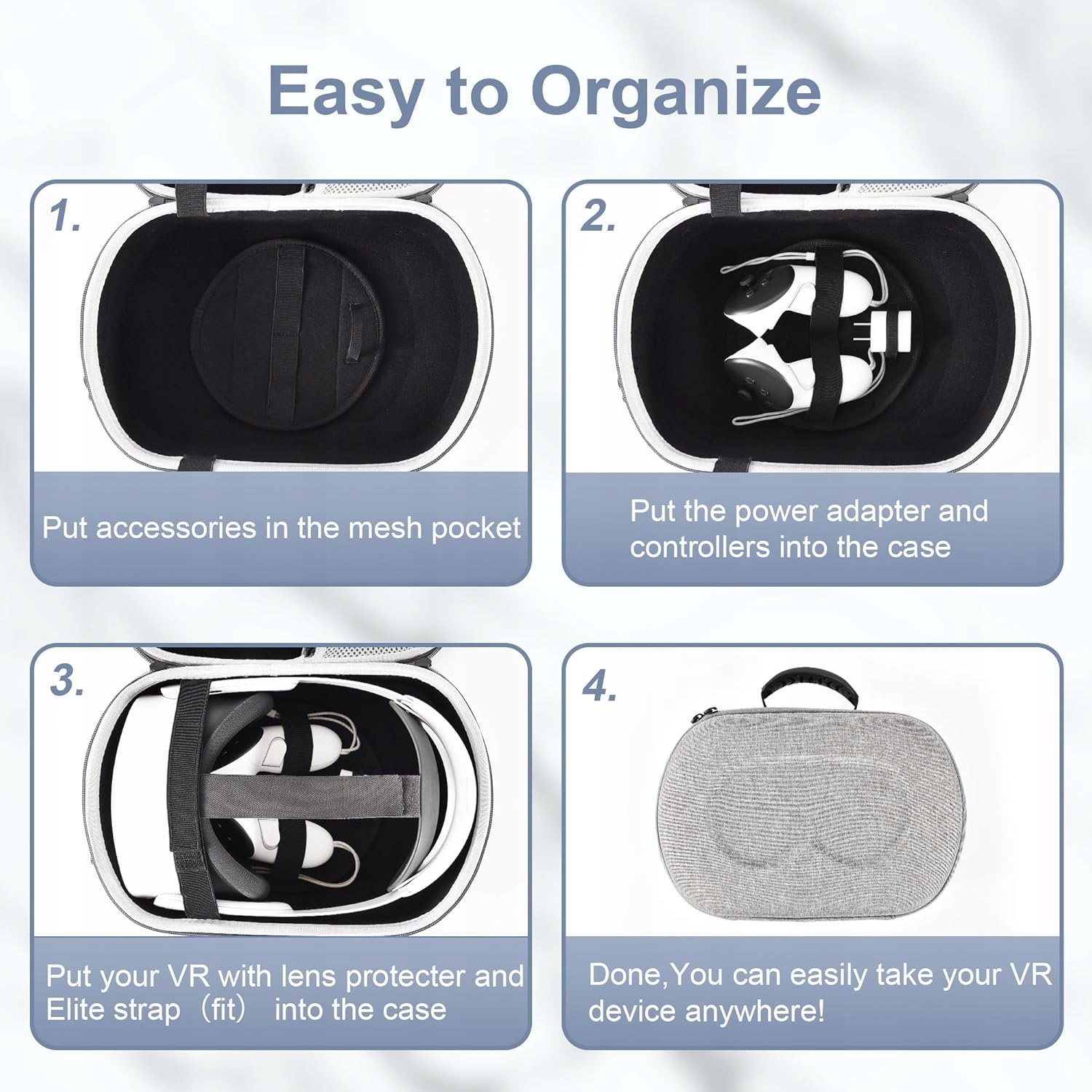 Easy to Organize

1.

Put accessories in the mesh pocket

2.

Put the power adapter and controllers into the case

3.

Put your VR with lens protecter and Elite strap（fit） into the case

4.

Done,You can easily take your VR device anywhere!