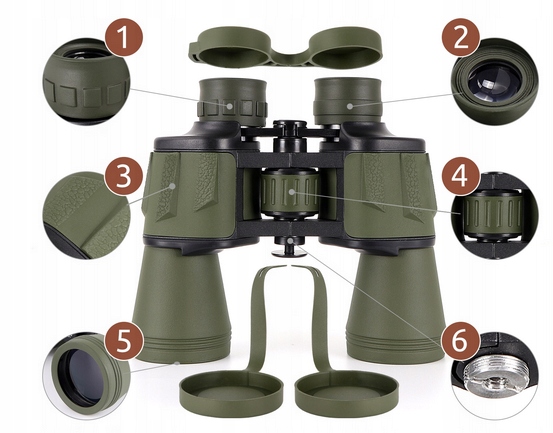 1
2
3
4
5
6