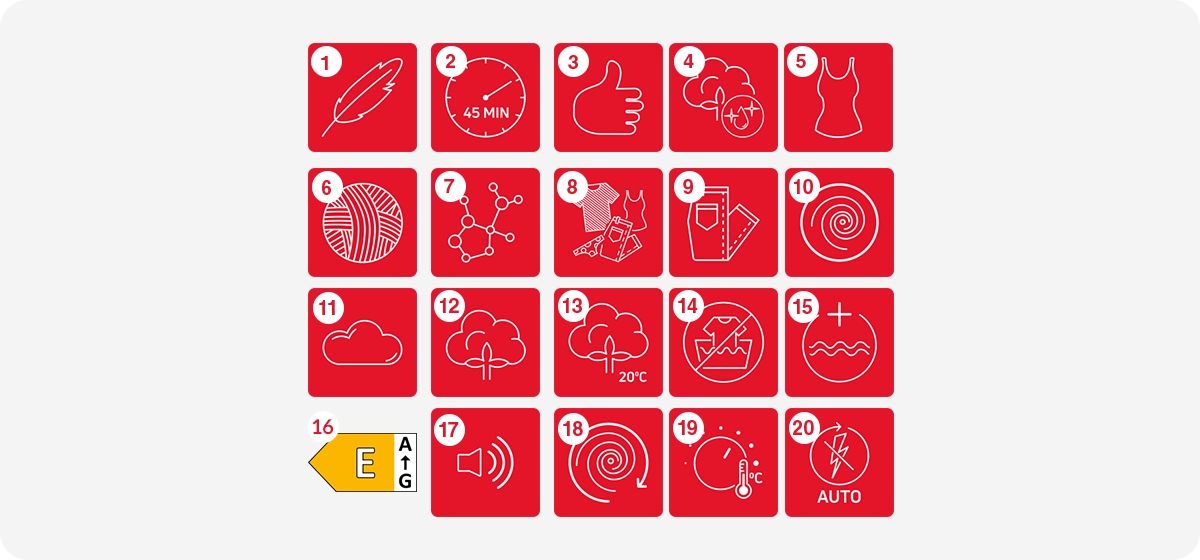 1
2
45 MIN
3
4
5
6
7
8
9
10
11
12
13
20°C
14
15
16
E
A
G
17
18
19
°C
20
AUTO