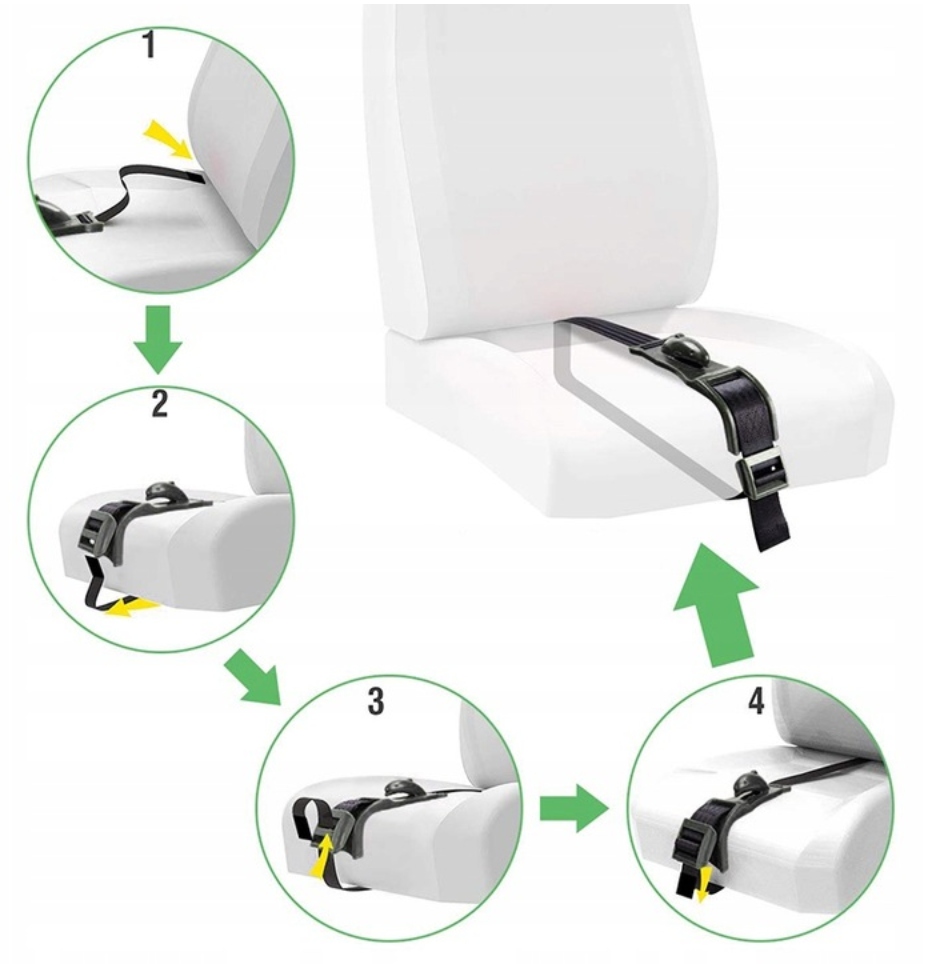 1

2

3

4