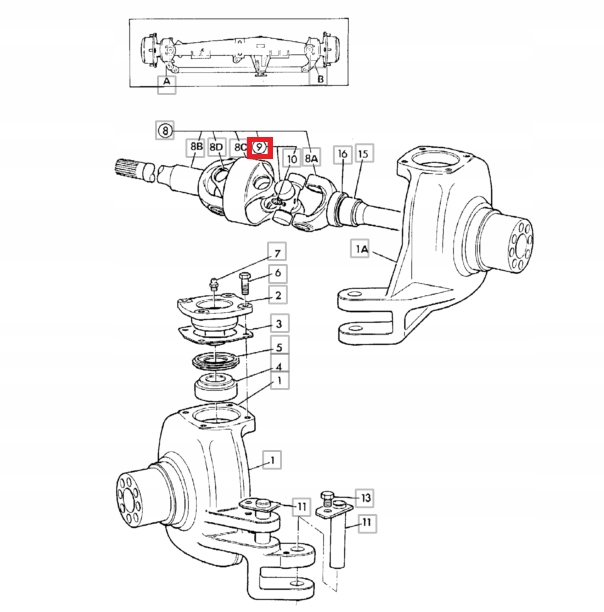 A
B
8
8B
8D
8C
9
10
8A
16
15
1A
7
6
2
3
5
4
1
1
11
13
11