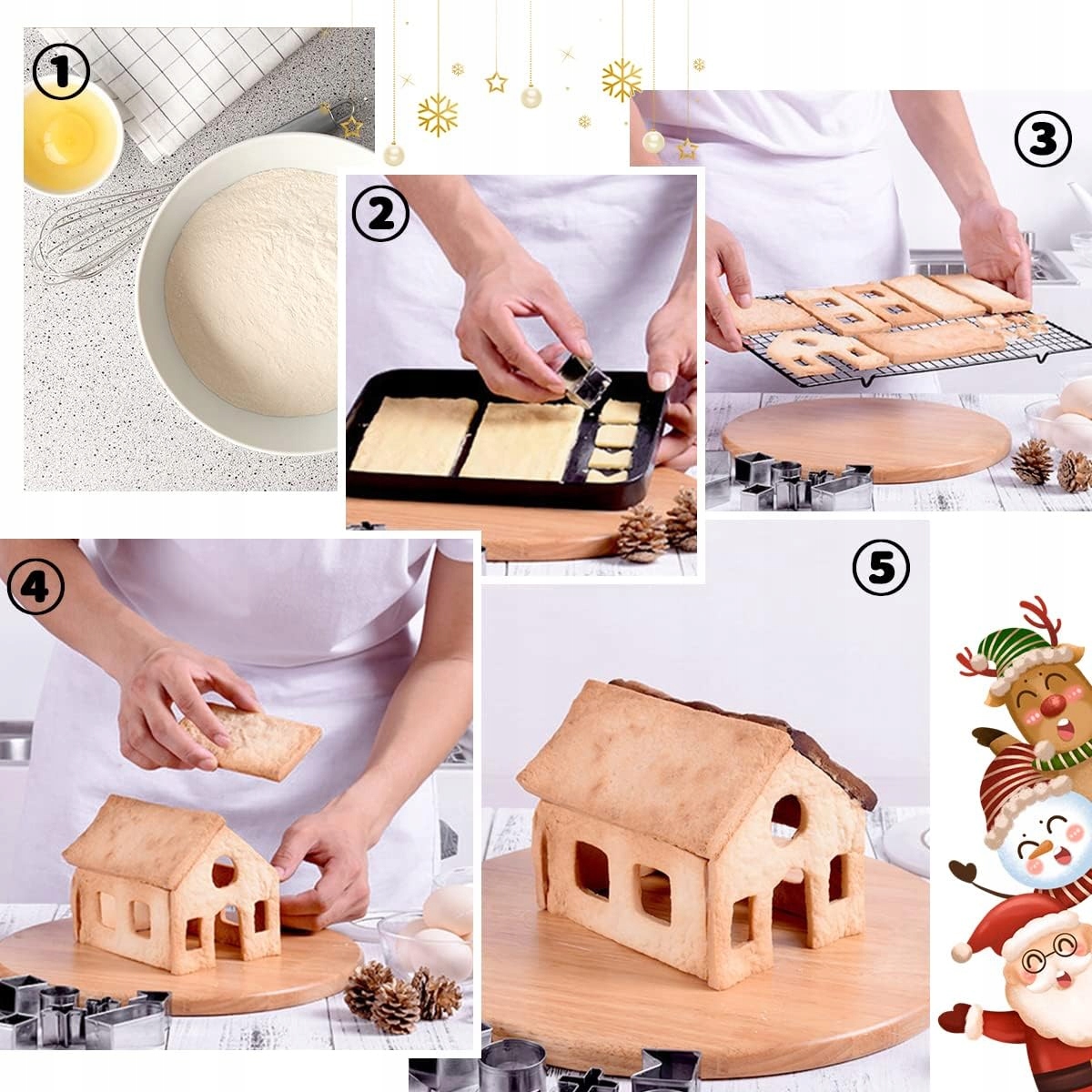 ①
②
③
④
⑤