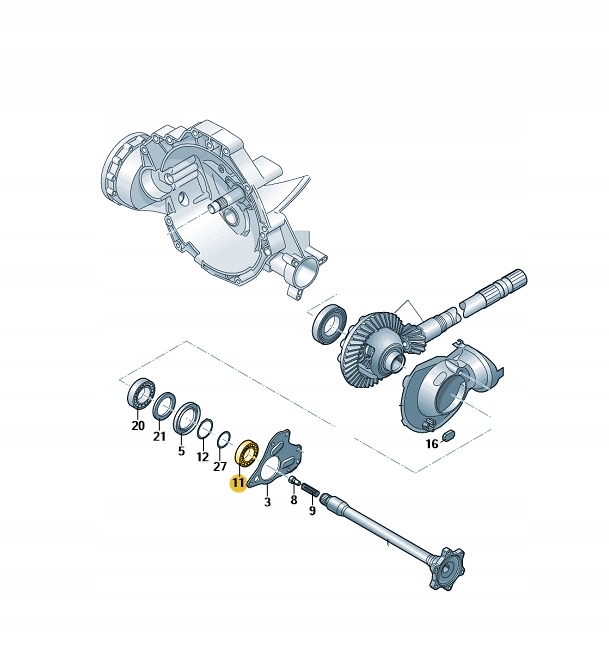 20
21
5
12
27
11
3
8
9
16