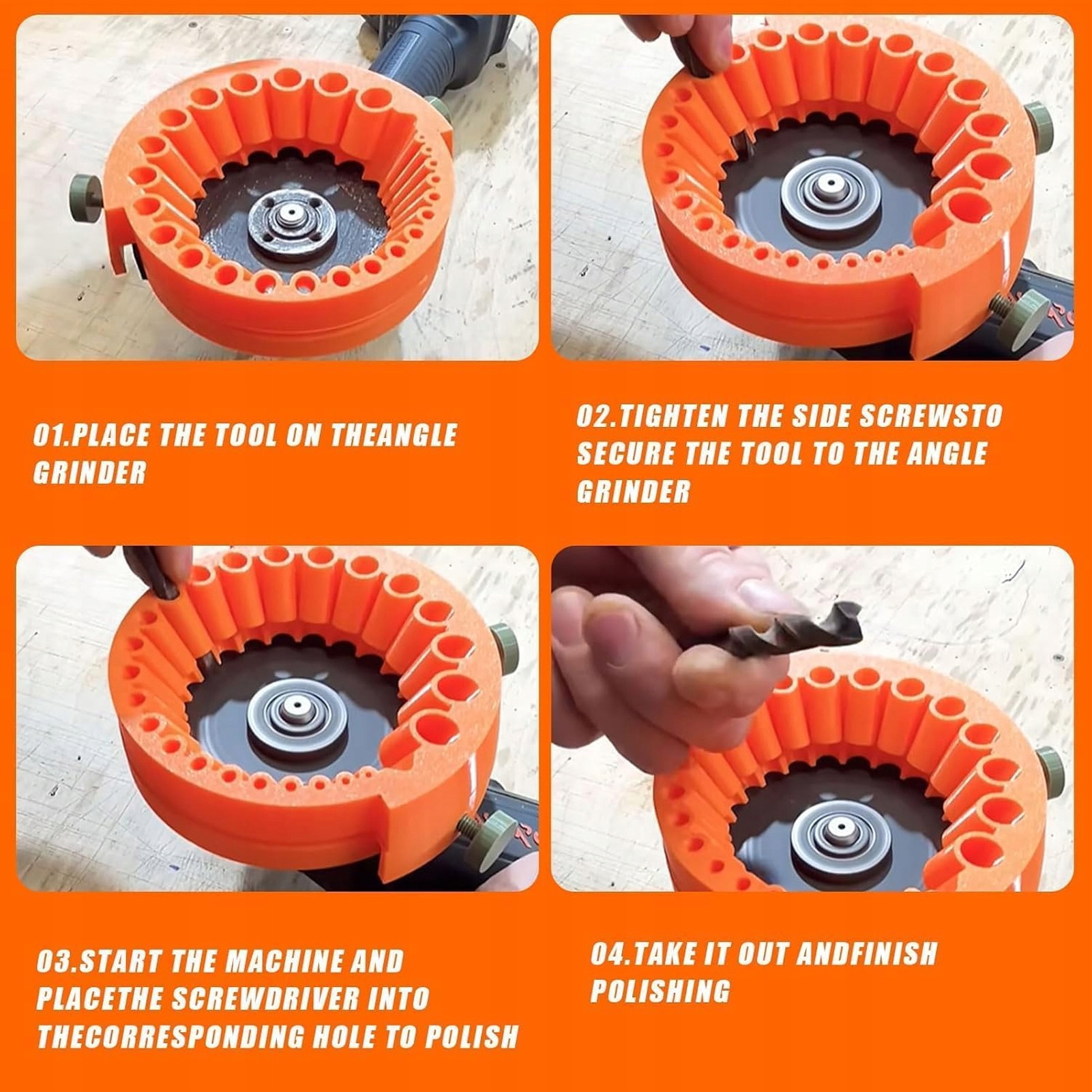 01.PLACE THE TOOL ON THEANGLE GRINDER

02.TIGHTEN THE SIDE SCREWSTO SECURE THE TOOL TO THE ANGLE GRINDER

03.START THE MACHINE AND PLACETHE SCREWDRIVER INTO THECORRESPONDING HOLE TO POLISH

04.TAKE IT OUT ANDFINISH POLISHING