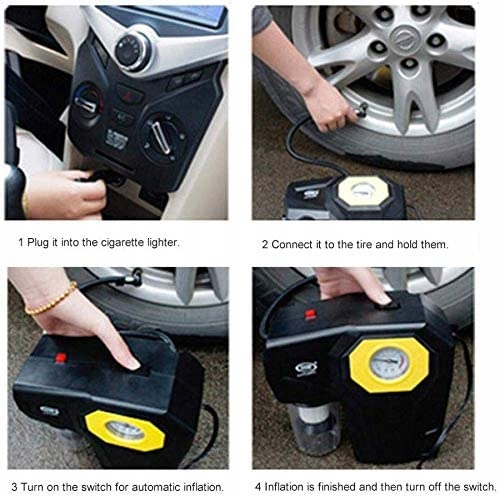 1 Plug it into the cigarette lighter.

2 Connect it to the tire and hold them.

3 Turn on the switch for automatic inflation.

4 Inflation is finished and then turn off the switch.