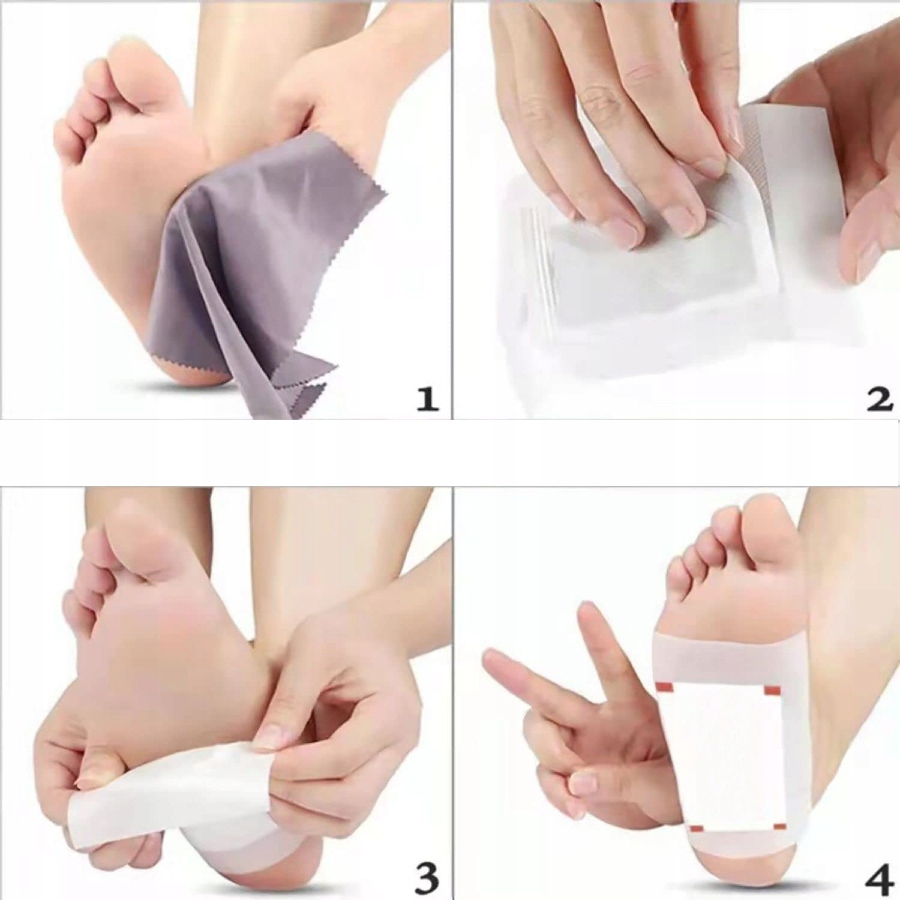 1

2

3

4