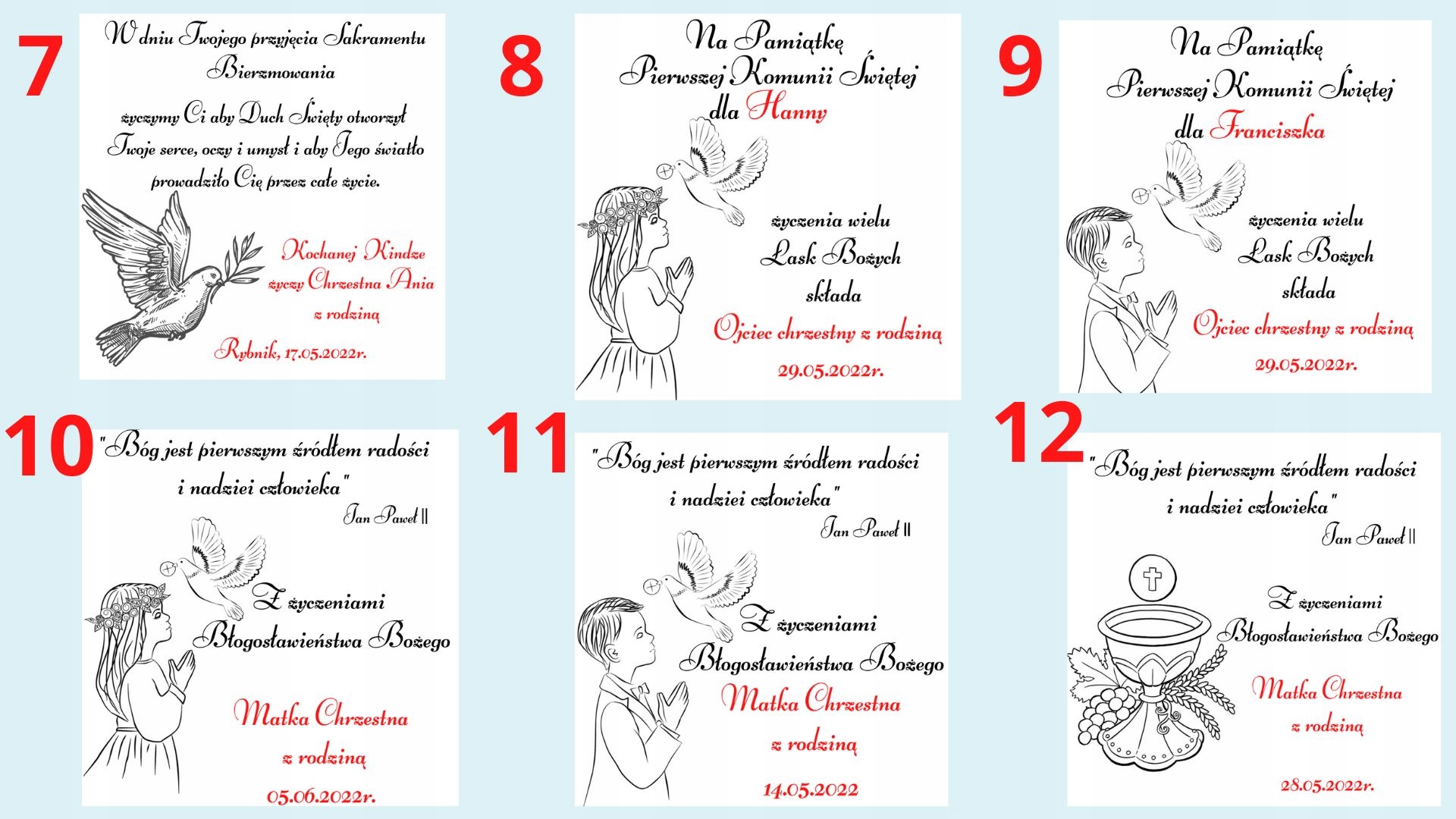 7

W dniu Twojego przyjęcia Sakramentu Bierzmowania

życzymy Ci aby Duch Święty otworzył Twoje serce, oczy i umysł i aby Jego światło prowadziło Cię przez całe życie.

Kochanej Kindze życzy Chrzestna Ania z rodziną

Rybnik, 17.05.2022r.

8

Na Pamiątkę Pierwszej Komunii Świętej dla Hanny

życzenia wielu Łask Bożych składa

Ojciec chrzestny z rodziną

29.05.2022r.

9

Na Pamiątkę Pierwszej Komunii Świętej dla Franciszka

życzenia wielu Łask Bożych składa

Ojciec chrzestny z rodziną

29.05.2022r.

10

"Bóg jest pierwszym źródłem radości i nadziei człowieka"

Jan Paweł II

Z życzeniami Błogosławieństwa Bożego

Matka Chrzestna z rodziną

05.06.2022r.

11

"Bóg jest pierwszym źródłem radości i nadziei człowieka"

Jan Paweł II

Z życzeniami Błogosławieństwa Bożego

Matka Chrzestna z rodziną

14.05.2022

12

"Bóg jest pierwszym źródłem radości i nadziei człowieka"

Jan Paweł II

Z życzeniami Błogosławieństwa Bożego

Matka Chrzestna z rodziną

28.05.2022r.