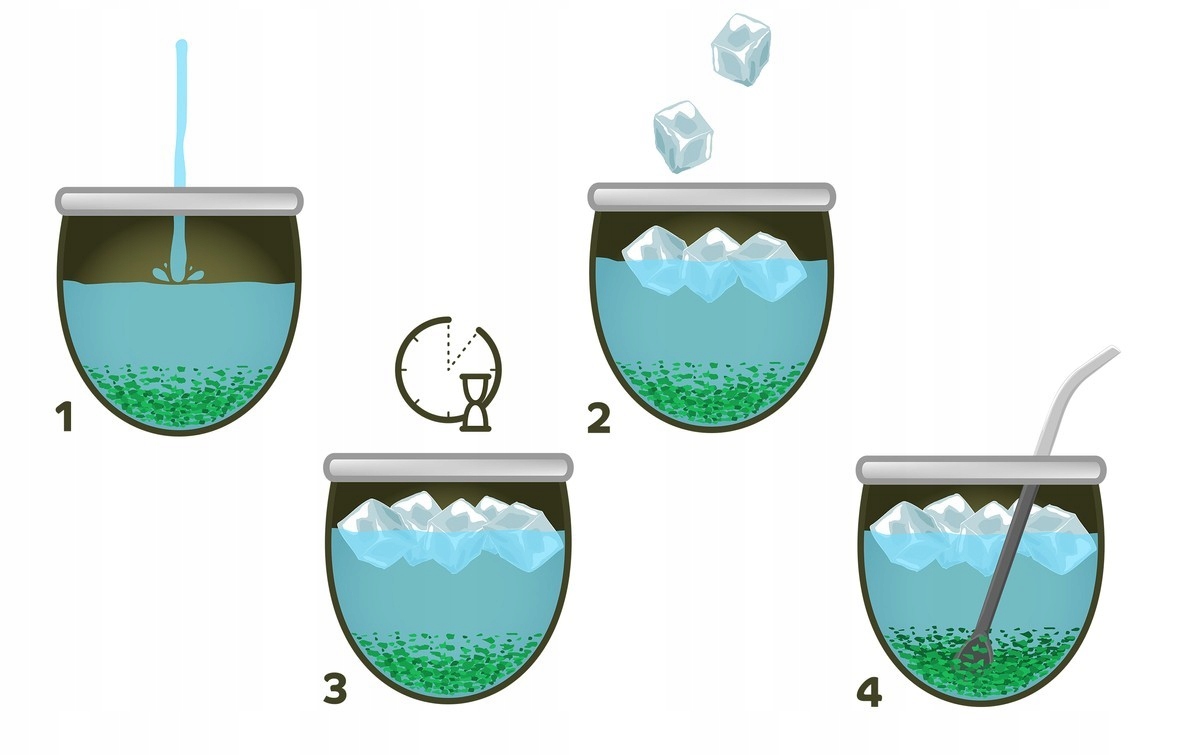 1

2

3

4