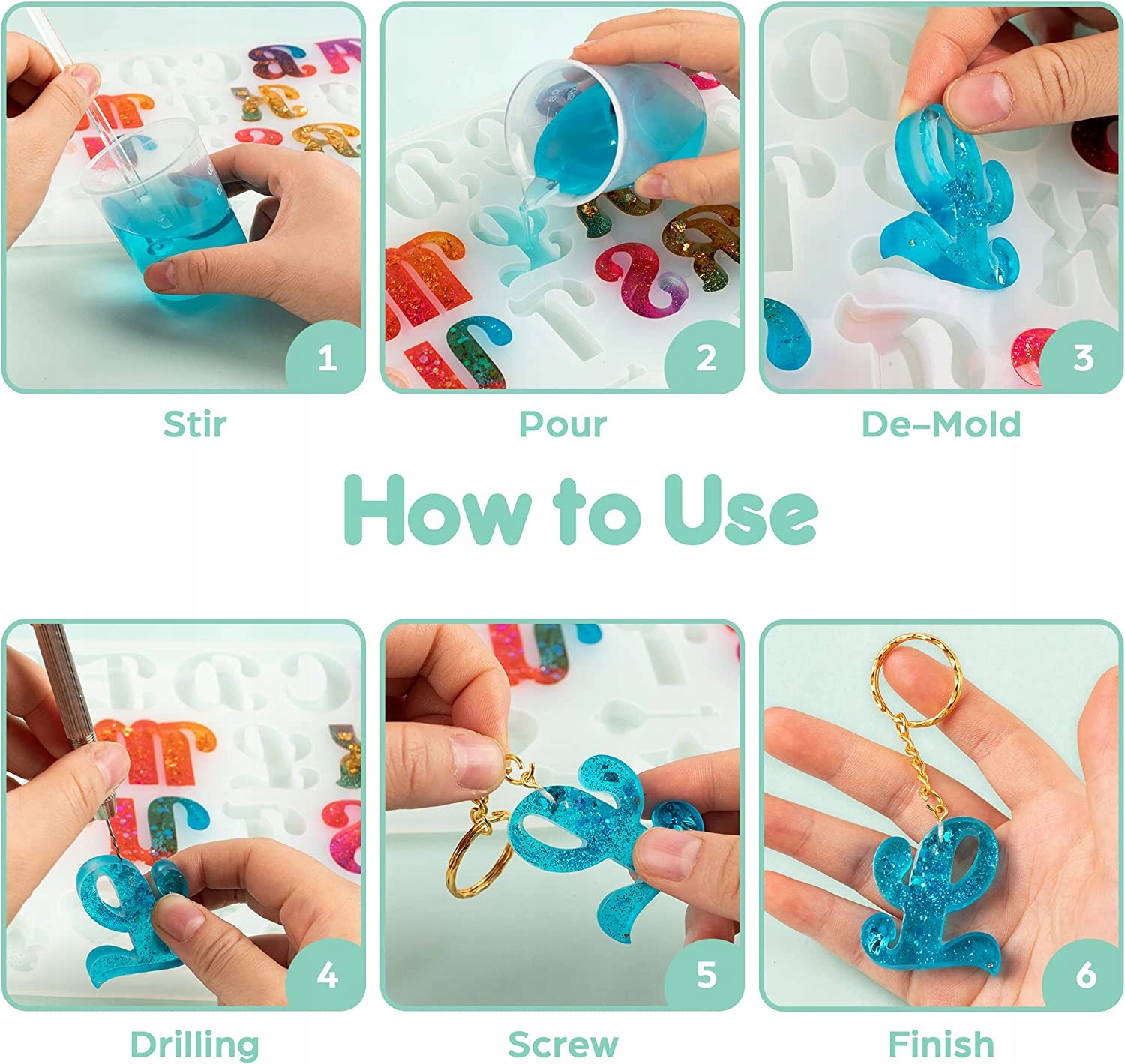 1
Stir

2
Pour

3
De-Mold

How to Use

4
Drilling

5
Screw

6
Finish