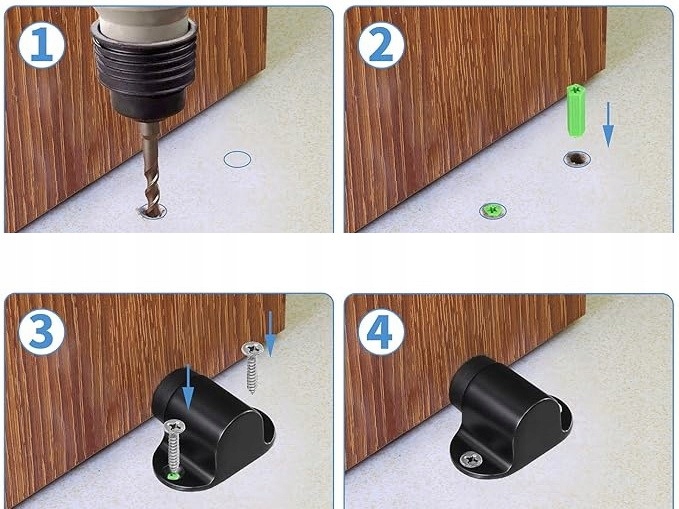 1

2

3

4