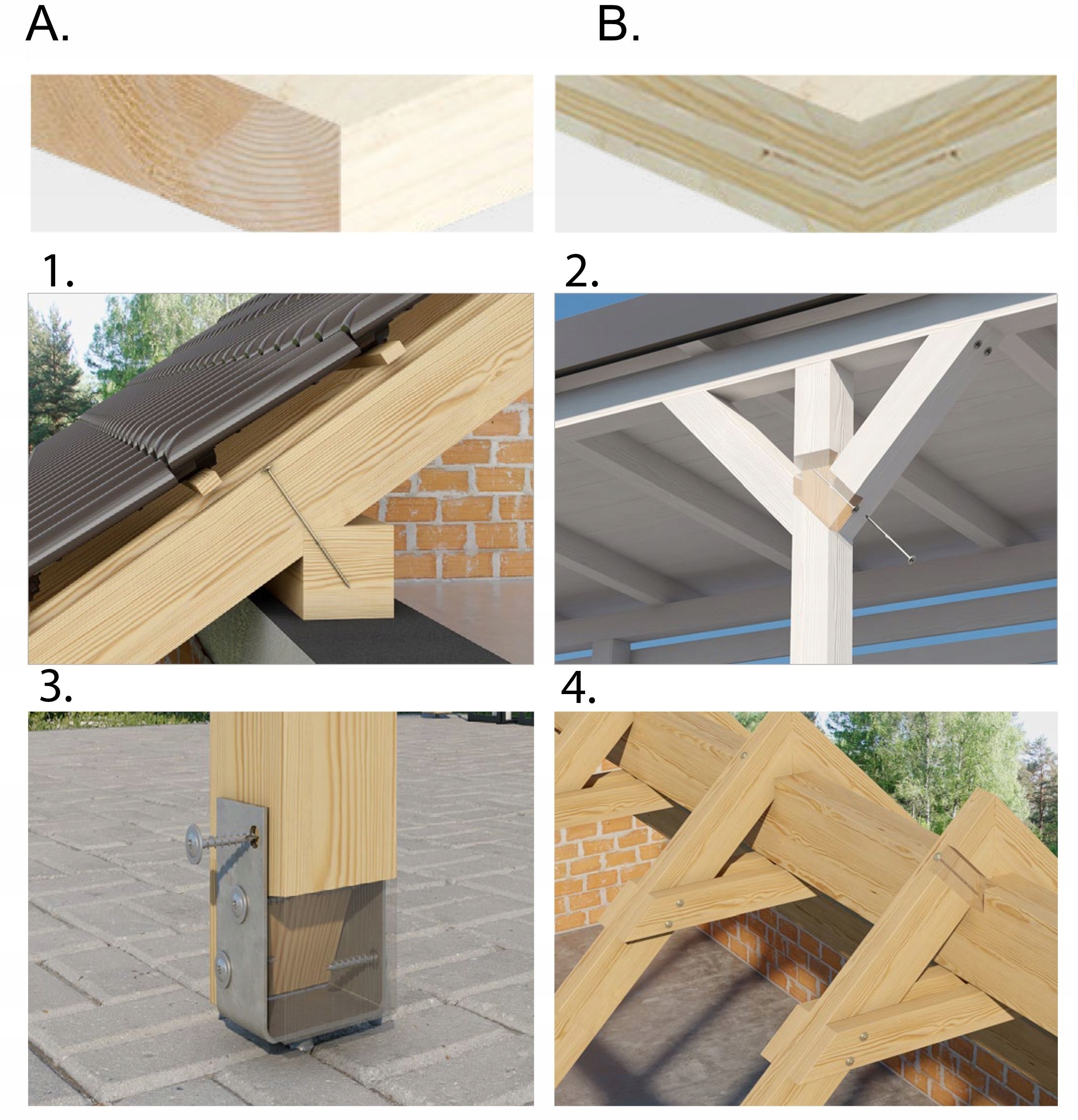 A.

B.

1.

2.

3.

4.