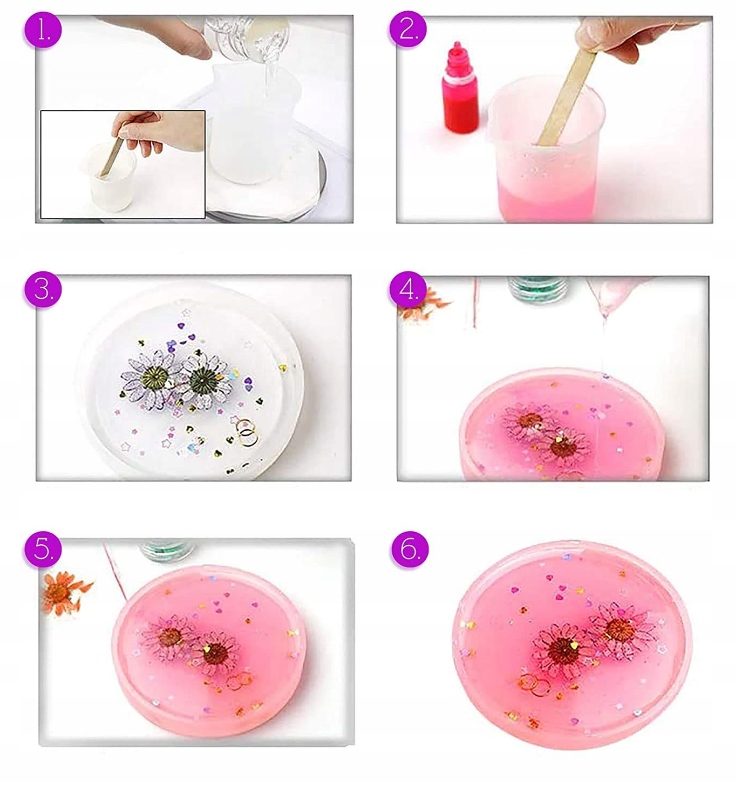 1.

2.

3.

4.

5.

6.