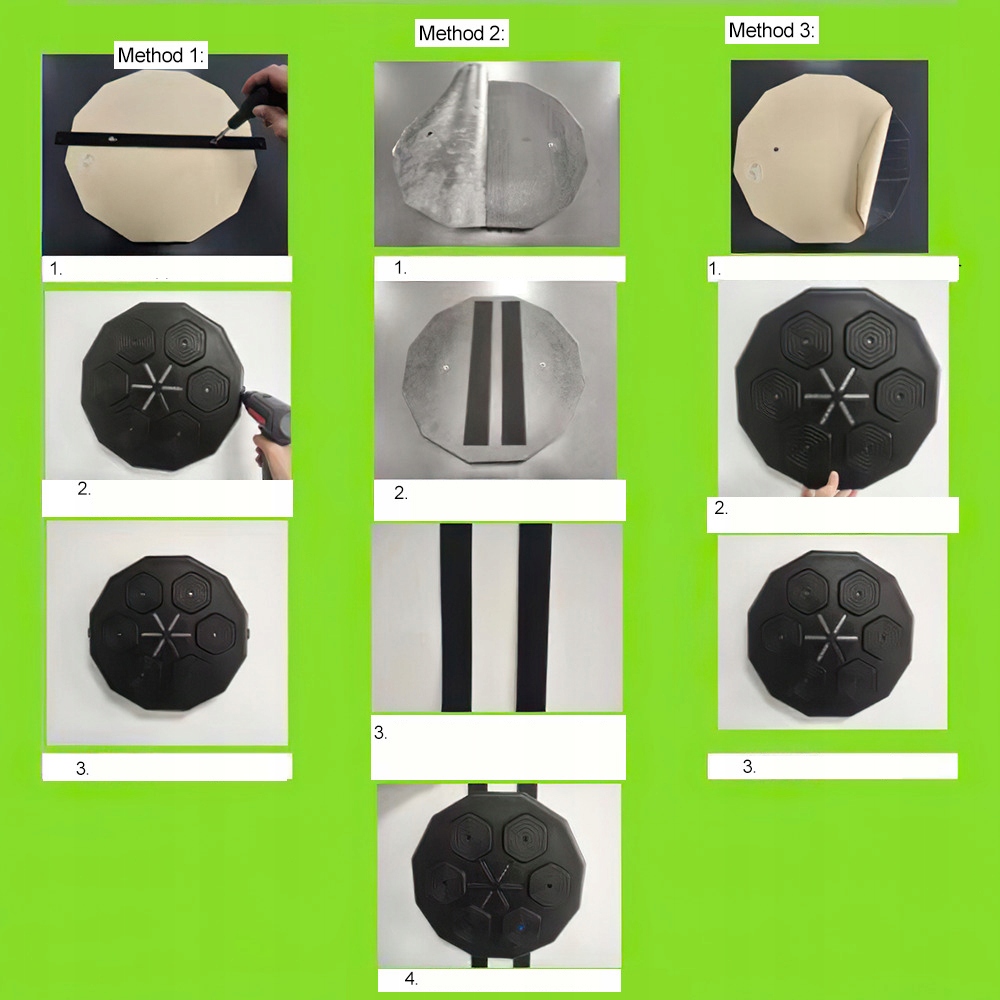 Method 1:

1.

2.

3.

Method 2:

1.

2.

3.

4.

Method 3:

1.

2.

3.