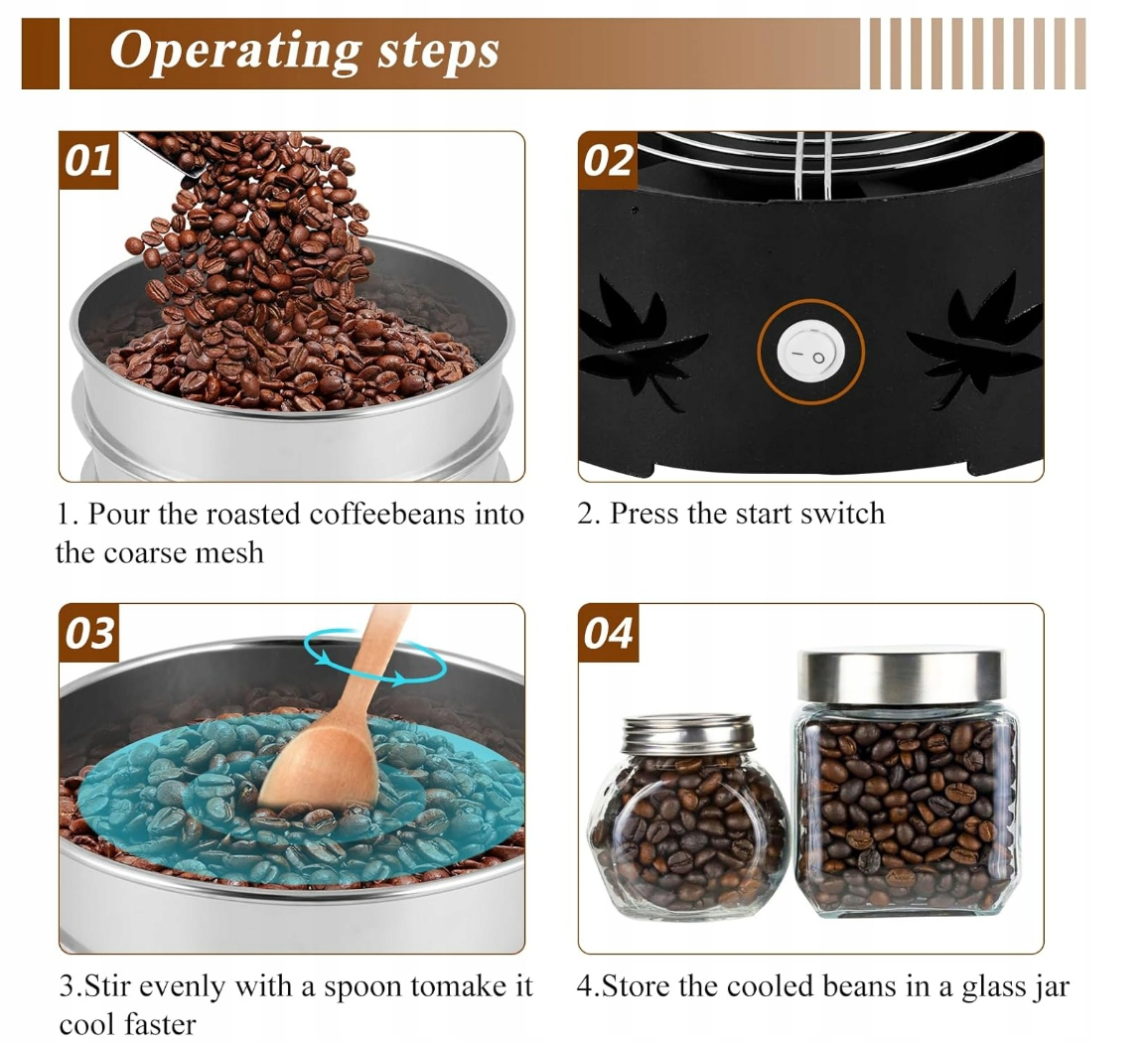 Operating steps

01

1. Pour the roasted coffeebeans into the coarse mesh

02

2. Press the start switch

03

3.Stir evenly with a spoon tomake it cool faster

04

4.Store the cooled beans in a glass jar