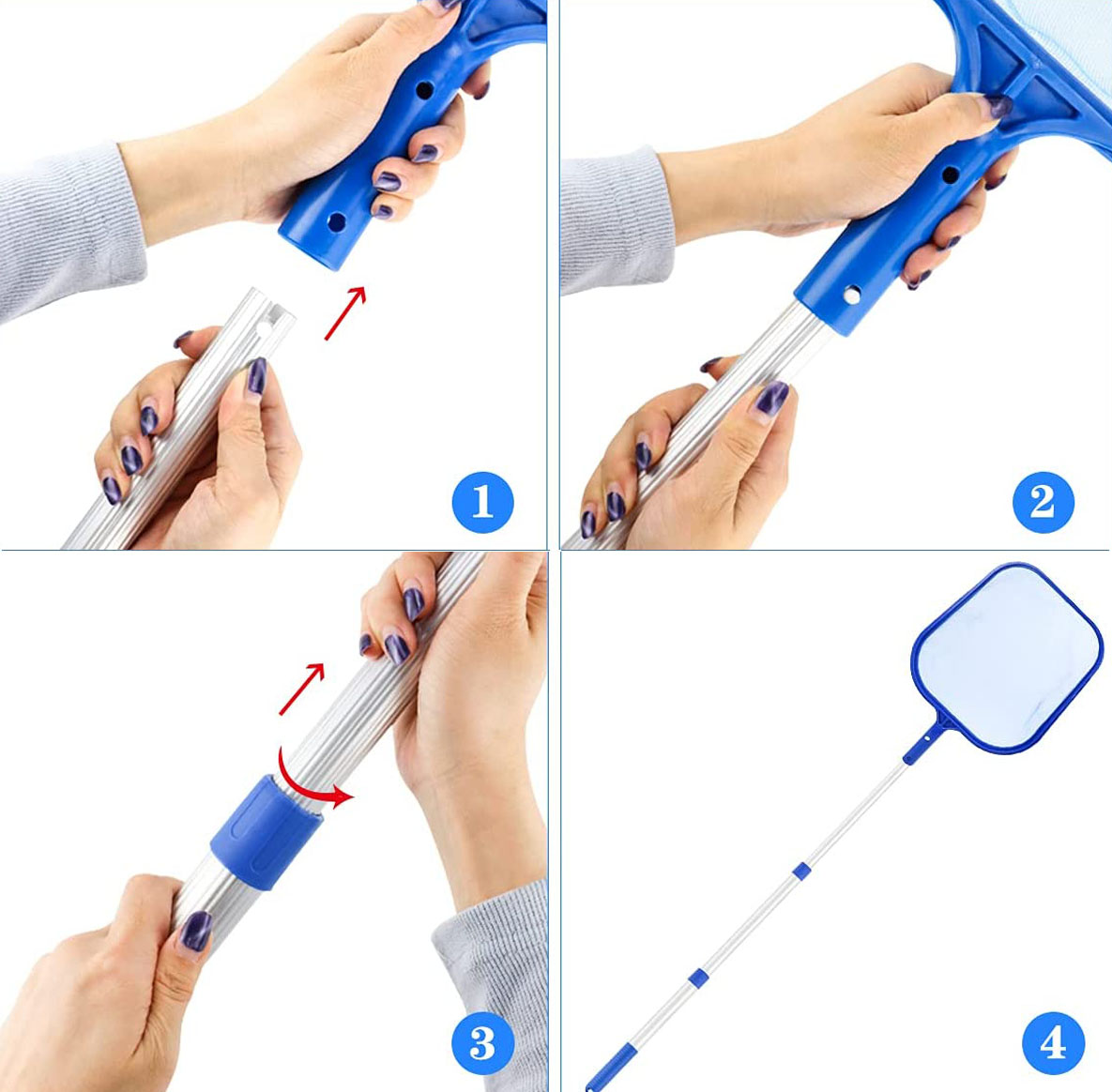 1

2

3

4