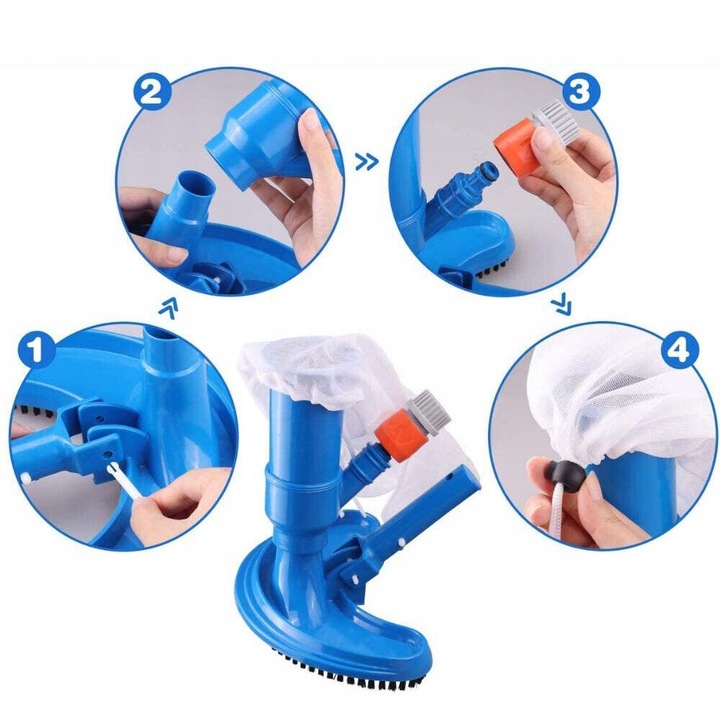 2

3

1

4