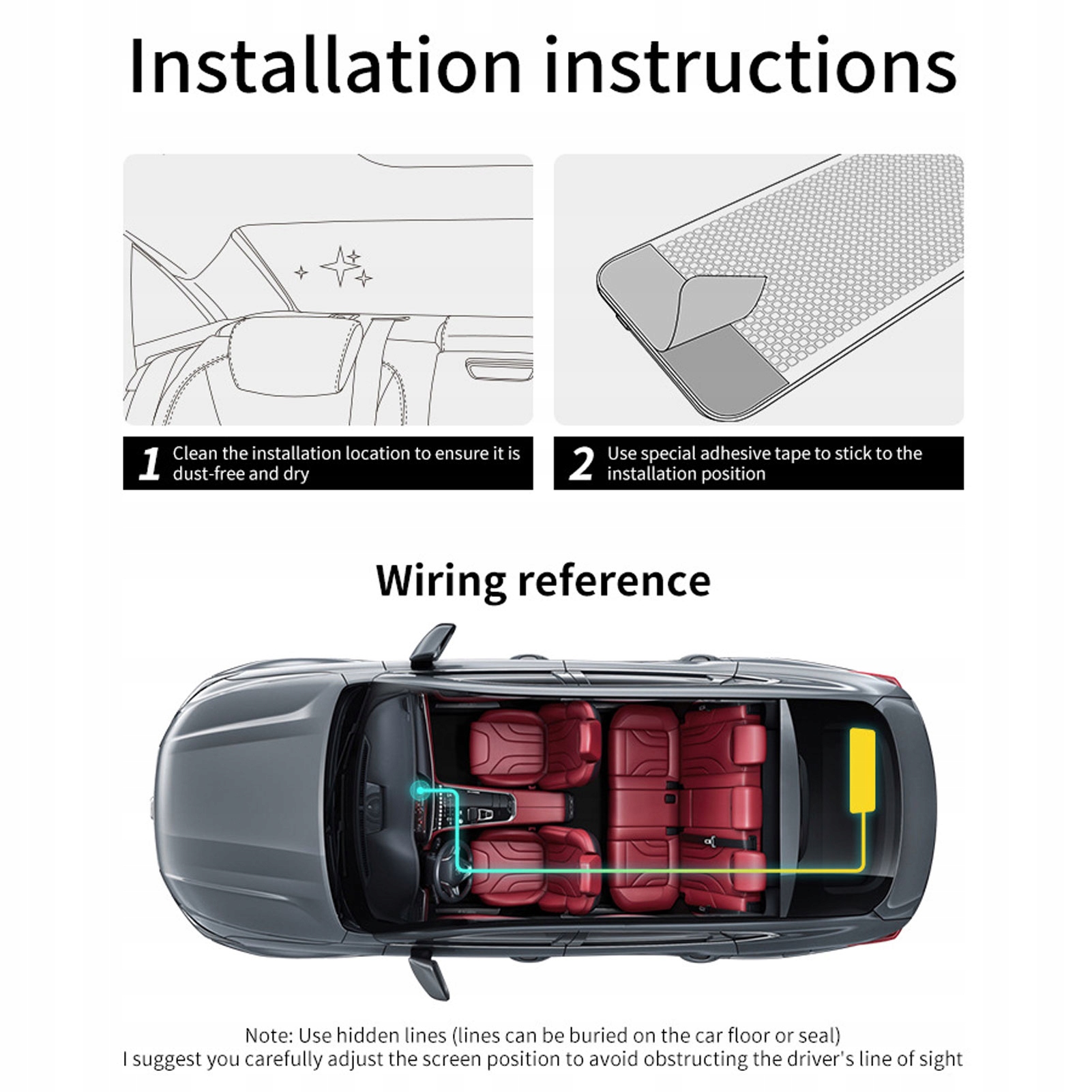 Installation instructions

1 Clean the installation location to ensure it is dust-free and dry

2 Use special adhesive tape to stick to the installation position

Wiring reference

Note: Use hidden lines (lines can be buried on the car floor or seal)
I suggest you carefully adjust the screen position to avoid obstructing the driver's line of sight