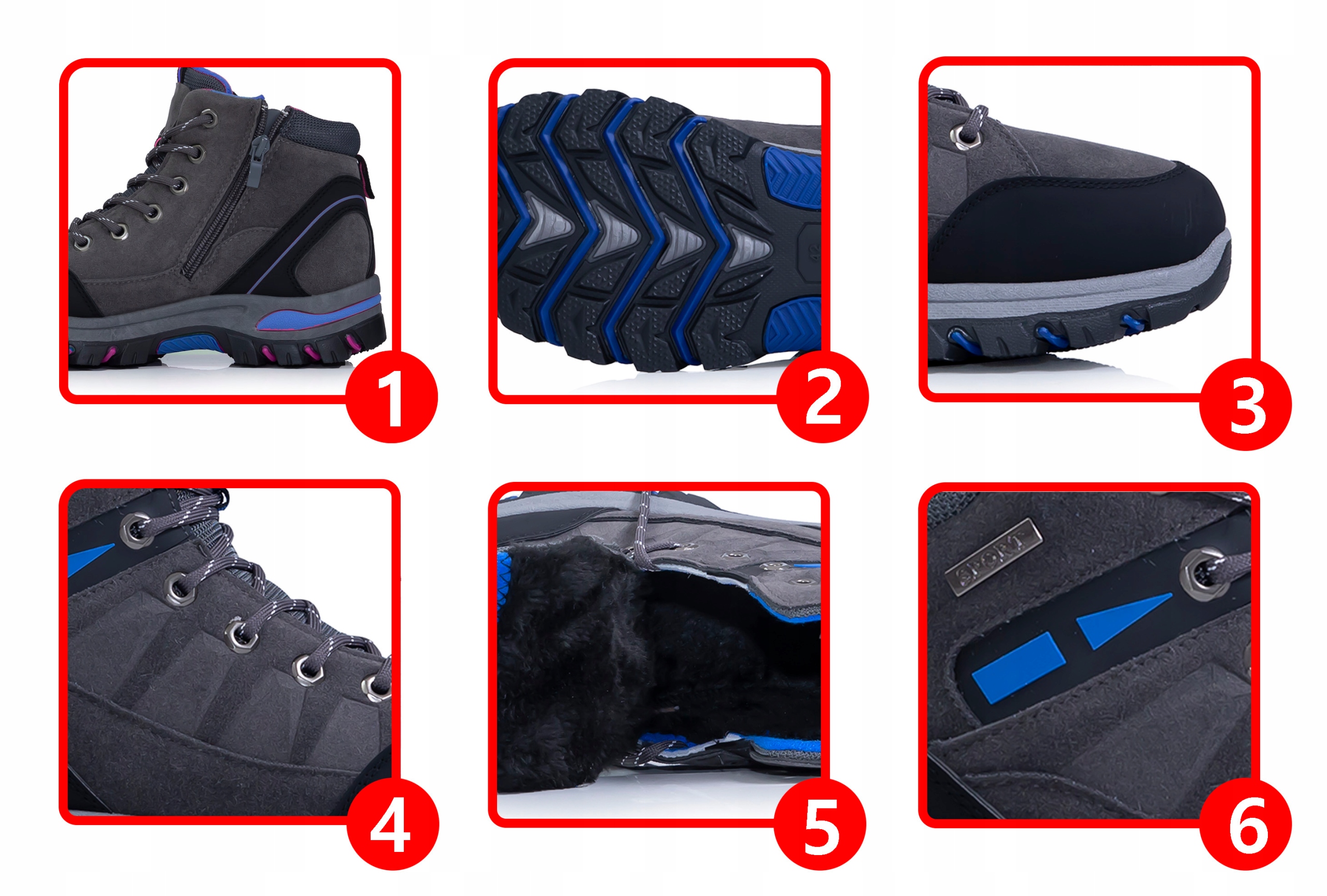 1

2

3

4

5

SPORT

6