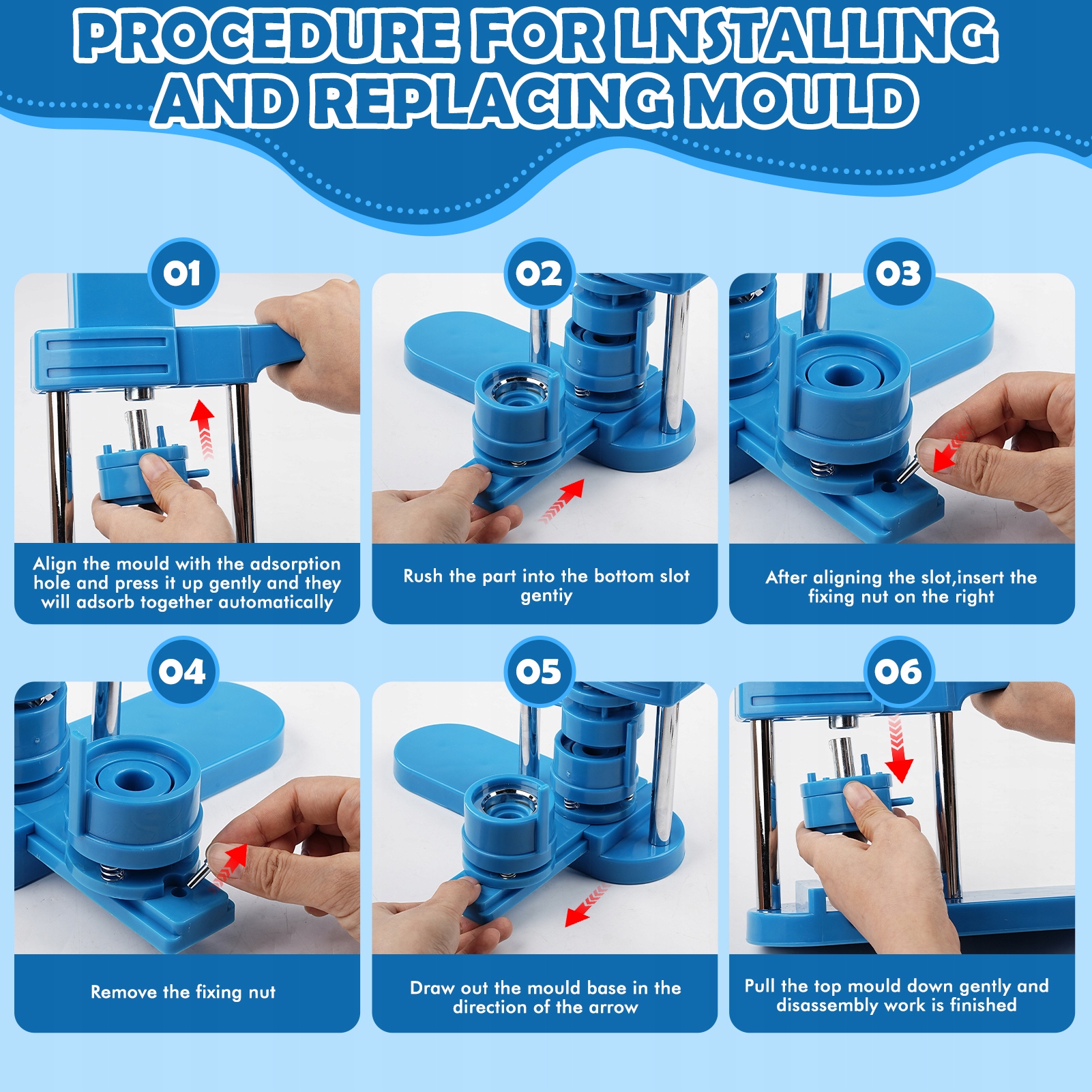 PROCEDURE FOR LNSTALLING AND REPLACING MOULD

01

Align the mould with the adsorption hole and press it up gently and they will adsorb together automatically

02

Rush the part into the bottom slot gentiy

03

After aligning the slot,insert the fixing nut on the right

04

Remove the fixing nut

05

Draw out the mould base in the direction of the arrow

06

Pull the top mould down gently and disassembly work is finished