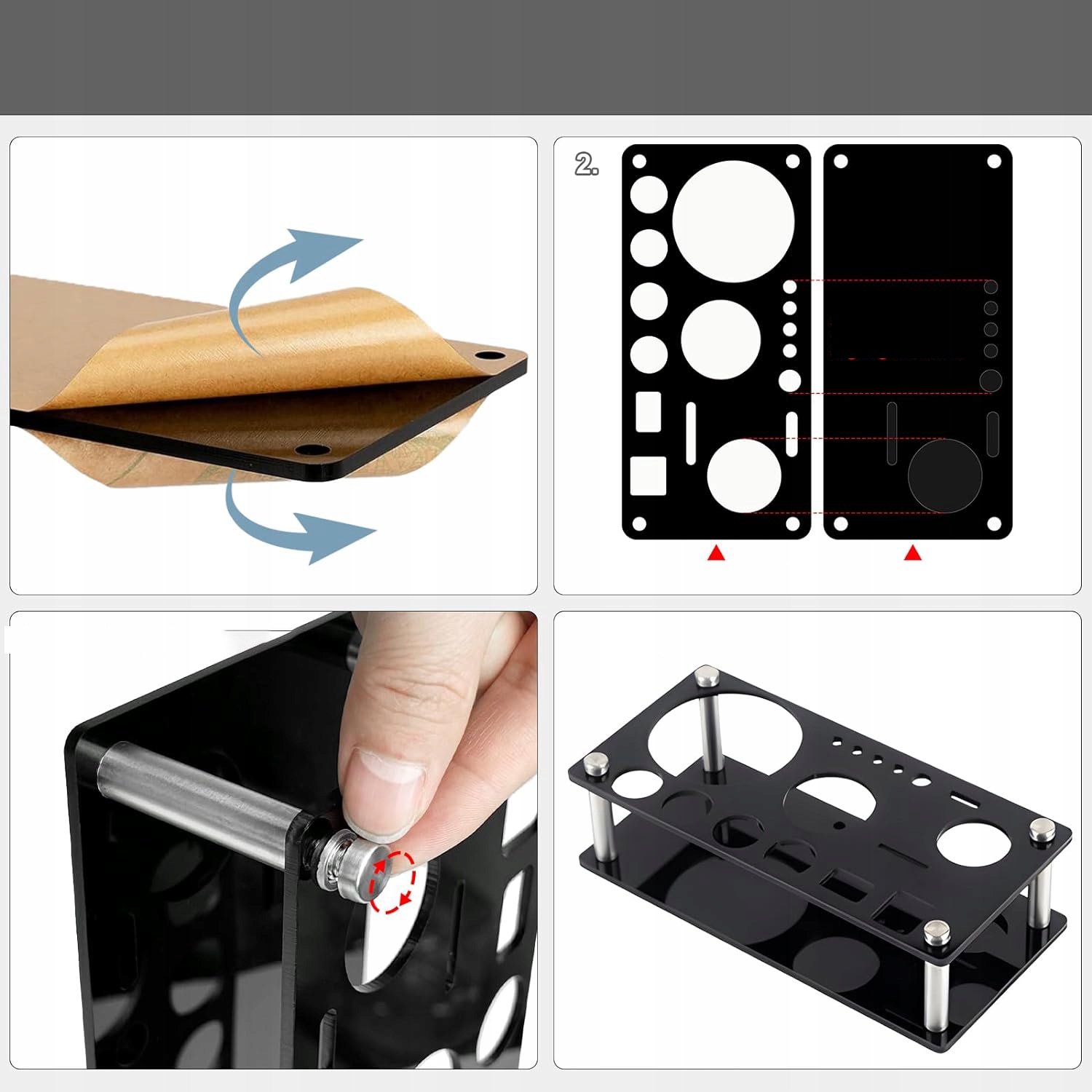 2.