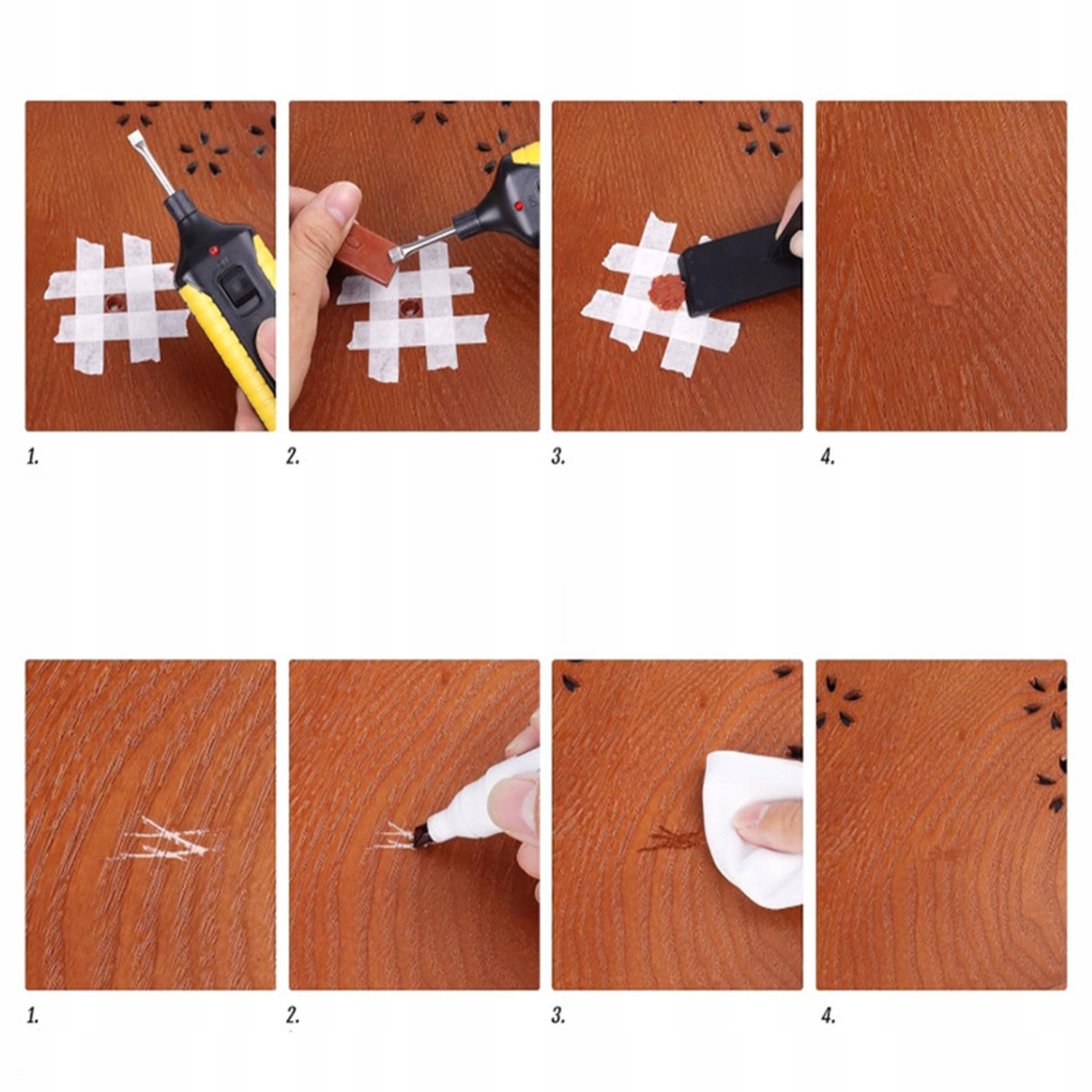 1.

2.

3.

4.

1.

2.

3.

4.