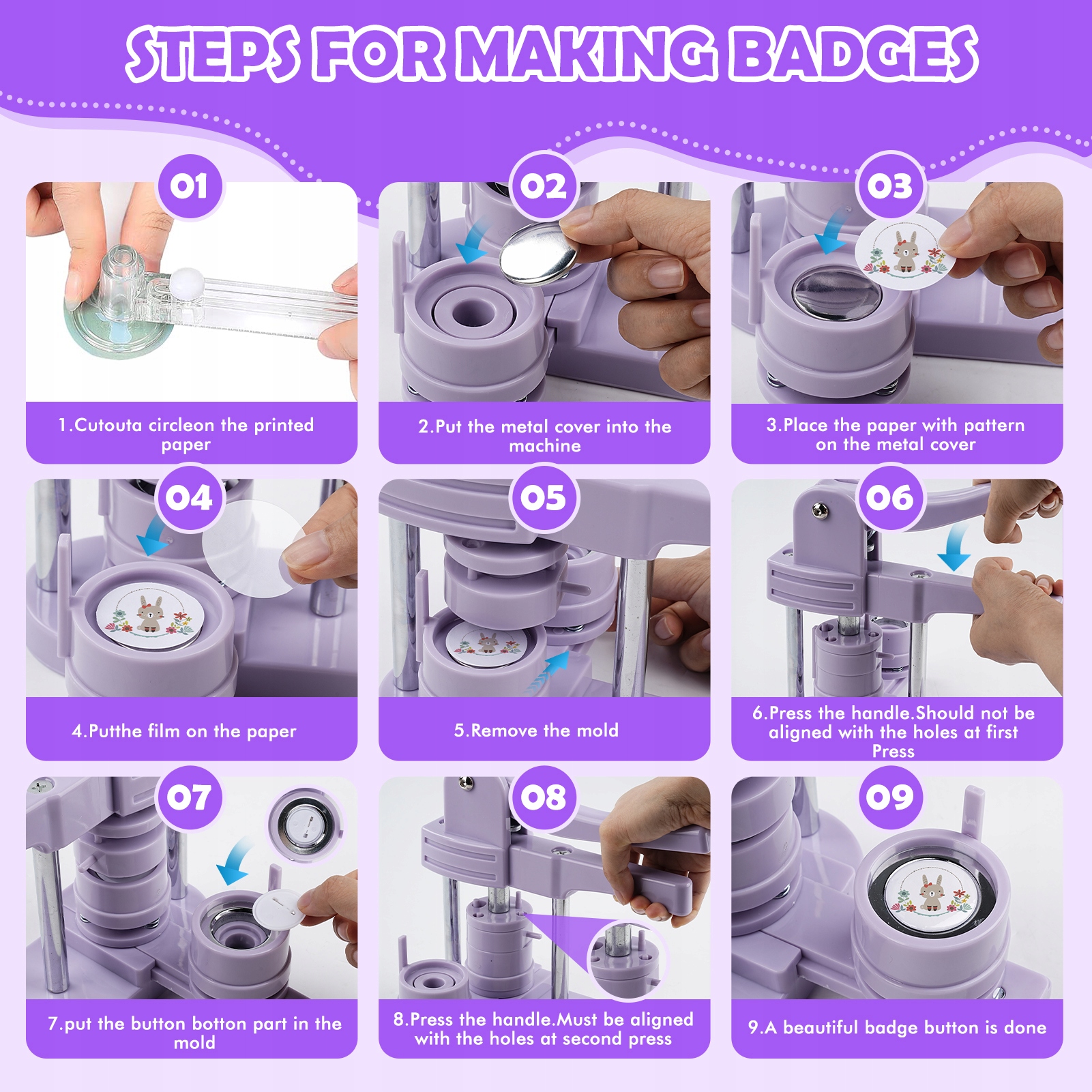 STEPS FOR MAKING BADGES

01

1.Cutouta circleon the printed paper

02

2.Put the metal cover into the machine

03

3.Place the paper with pattern on the metal cover

04

4.Putthe film on the paper

05

5.Remove the mold

06

6.Press the handle.Should not be aligned with the holes at first Press

07

7.put the button botton part in the mold

08

8.Press the handle.Must be aligned with the holes at second press

09

9.A beautiful badge button is done