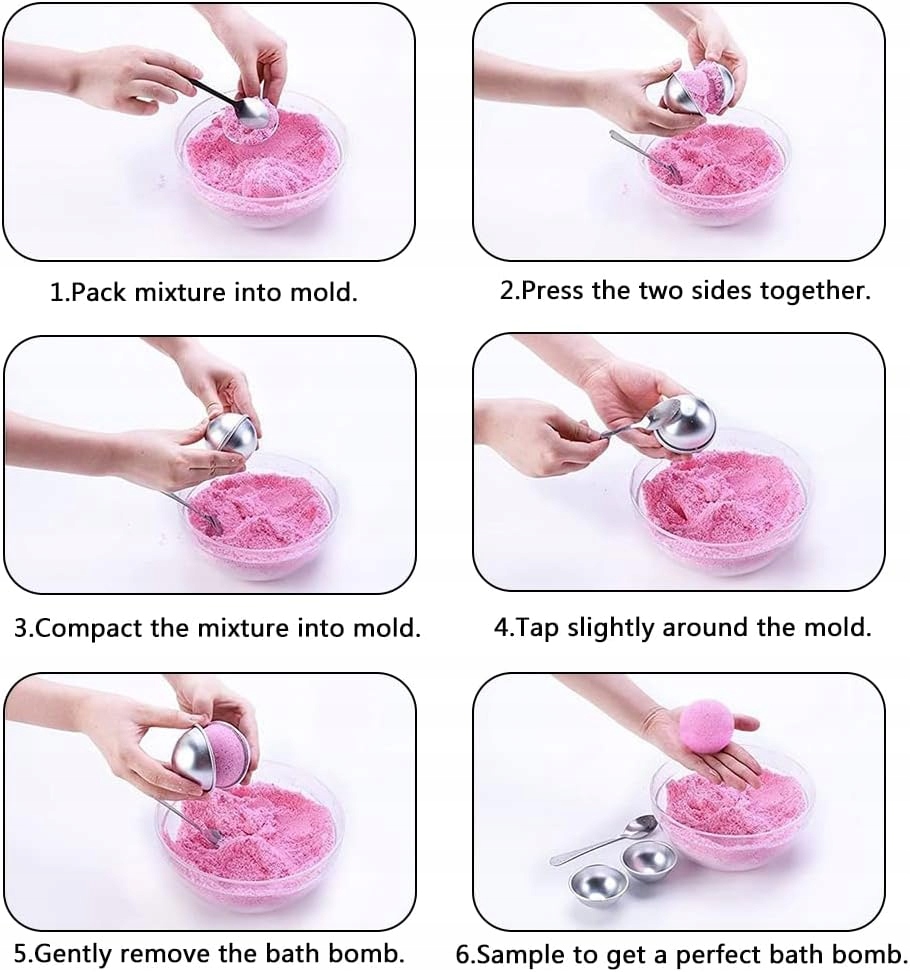 1.Pack mixture into mold.

2.Press the two sides together.

3.Compact the mixture into mold.

4.Tap slightly around the mold.

5.Gently remove the bath bomb.

6.Sample to get a perfect bath bomb.