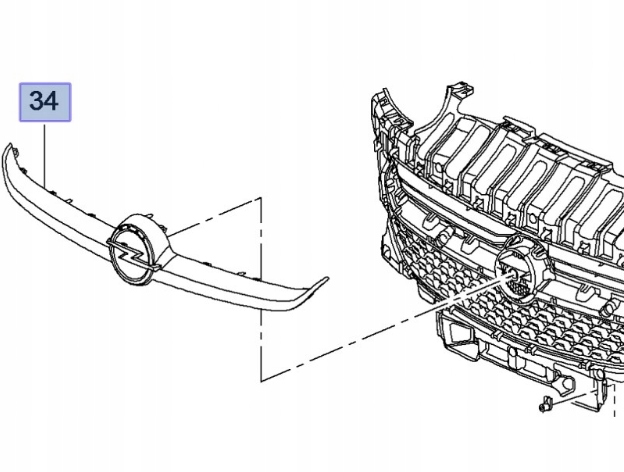 34