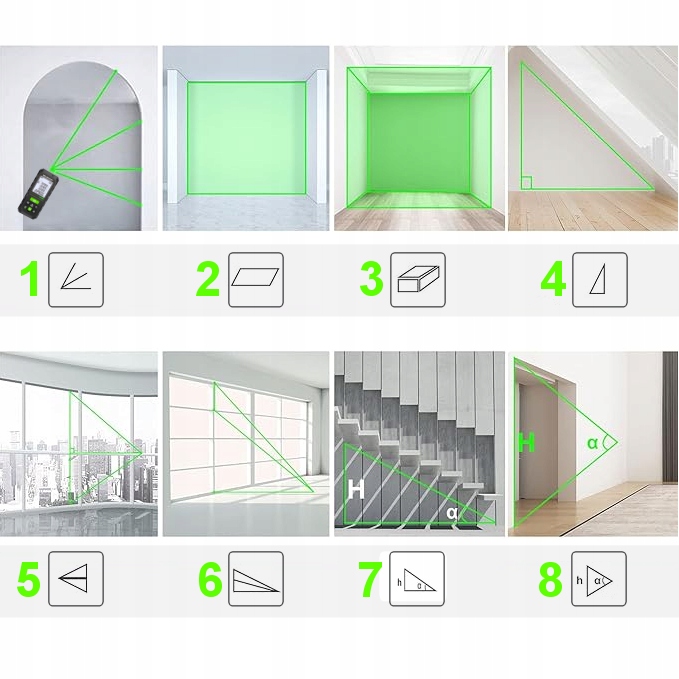 1

2

3

4

H

α

H

α

5

6

7 h α

8 h α