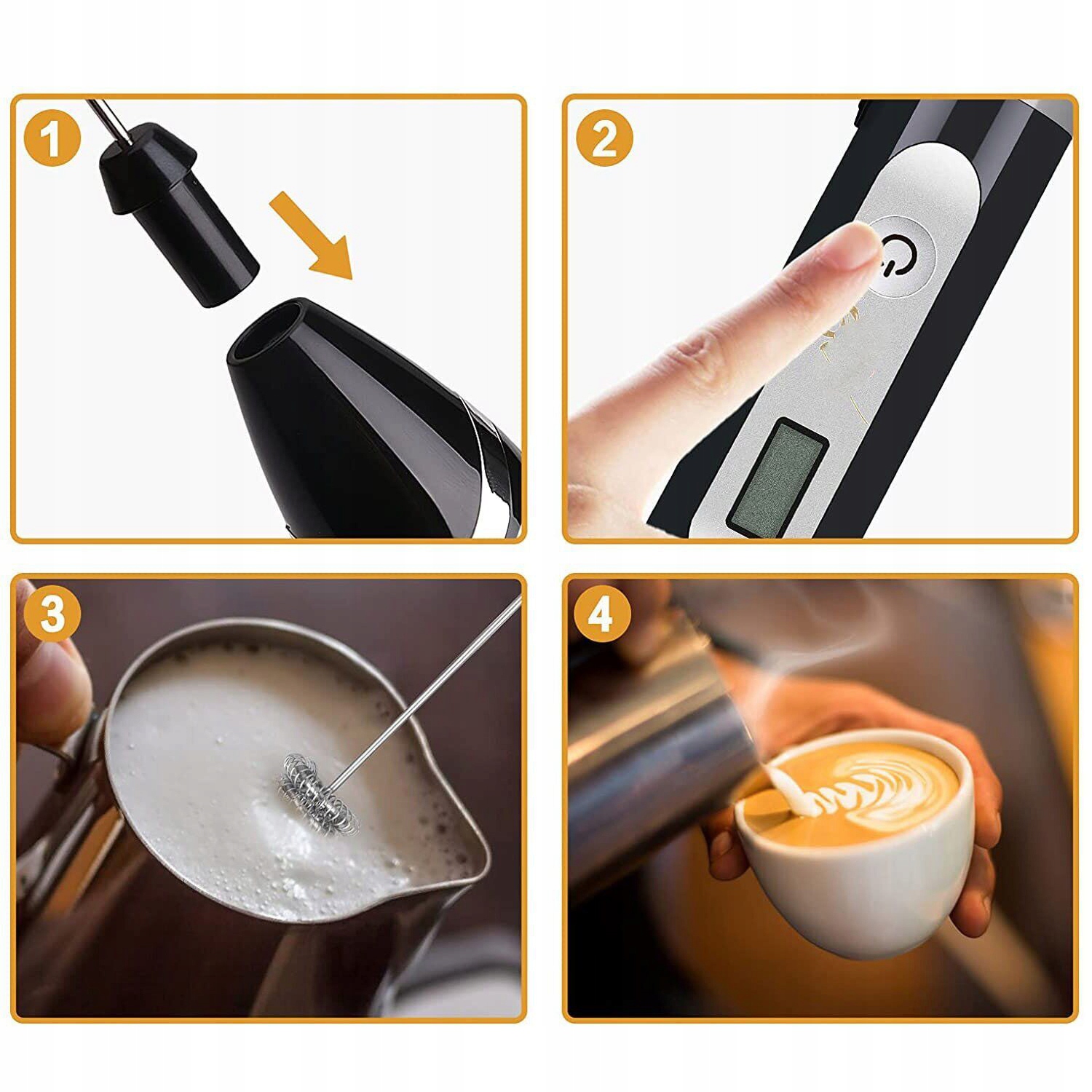 1

2

3

4