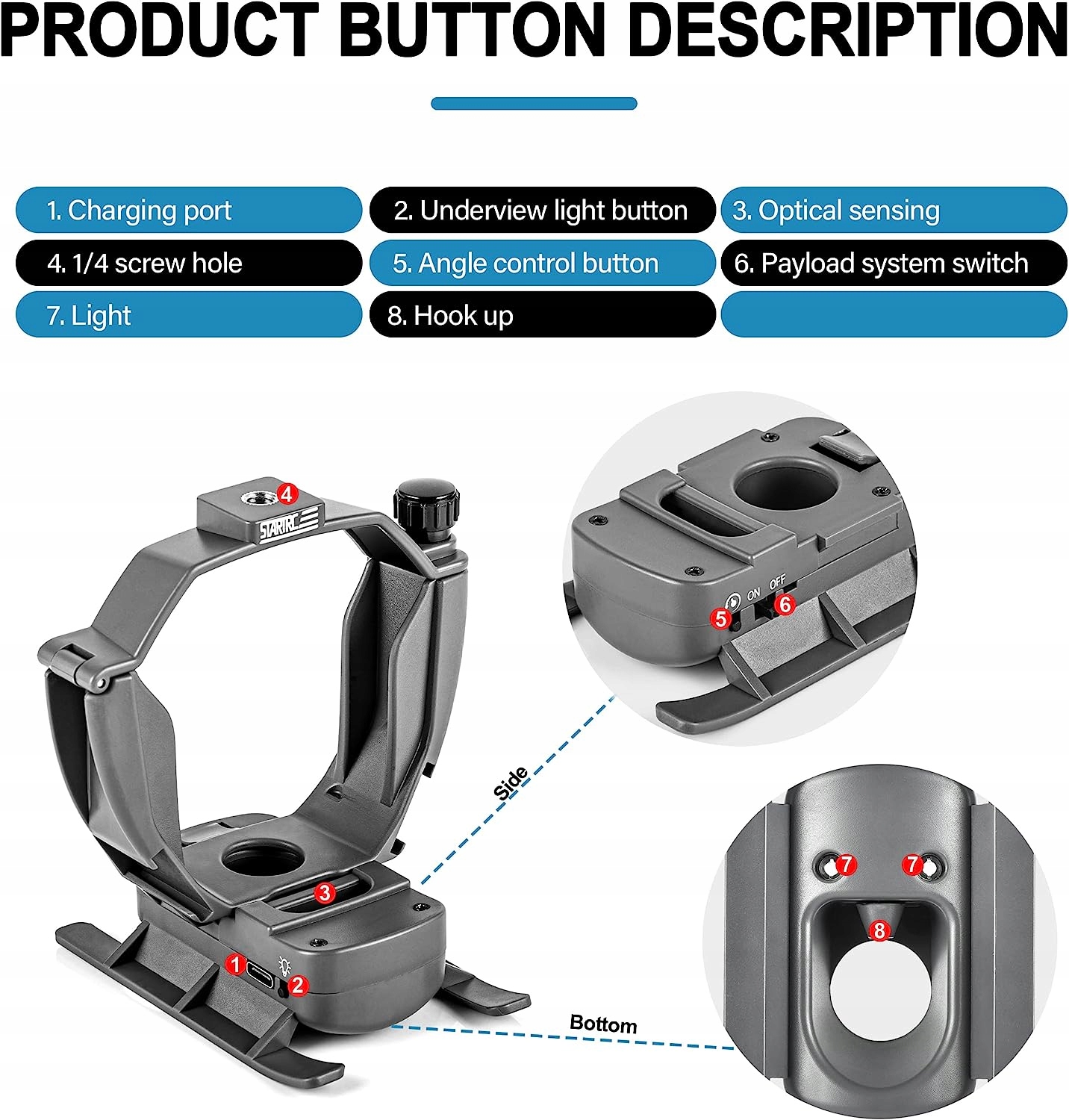 PRODUCT BUTTON DESCRIPTION

1. Charging port
2. Underview light button
3. Optical sensing
4. 1/4 screw hole
5. Angle control button
6. Payload system switch
7. Light
8. Hook up

4
STARTRC
3
1
2
ON OFF
5
6
Side
7
7
8
Bottom