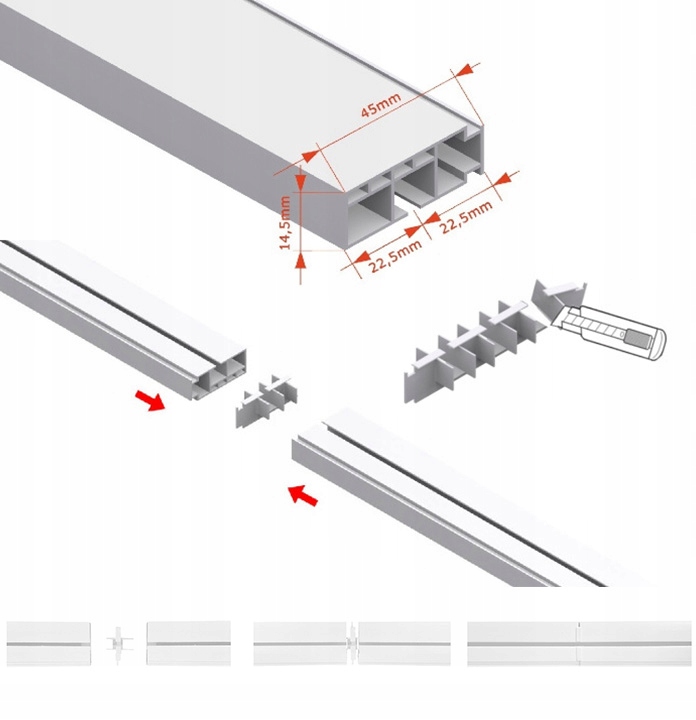 45mm

14,5mm

22,5mm

22,5mm