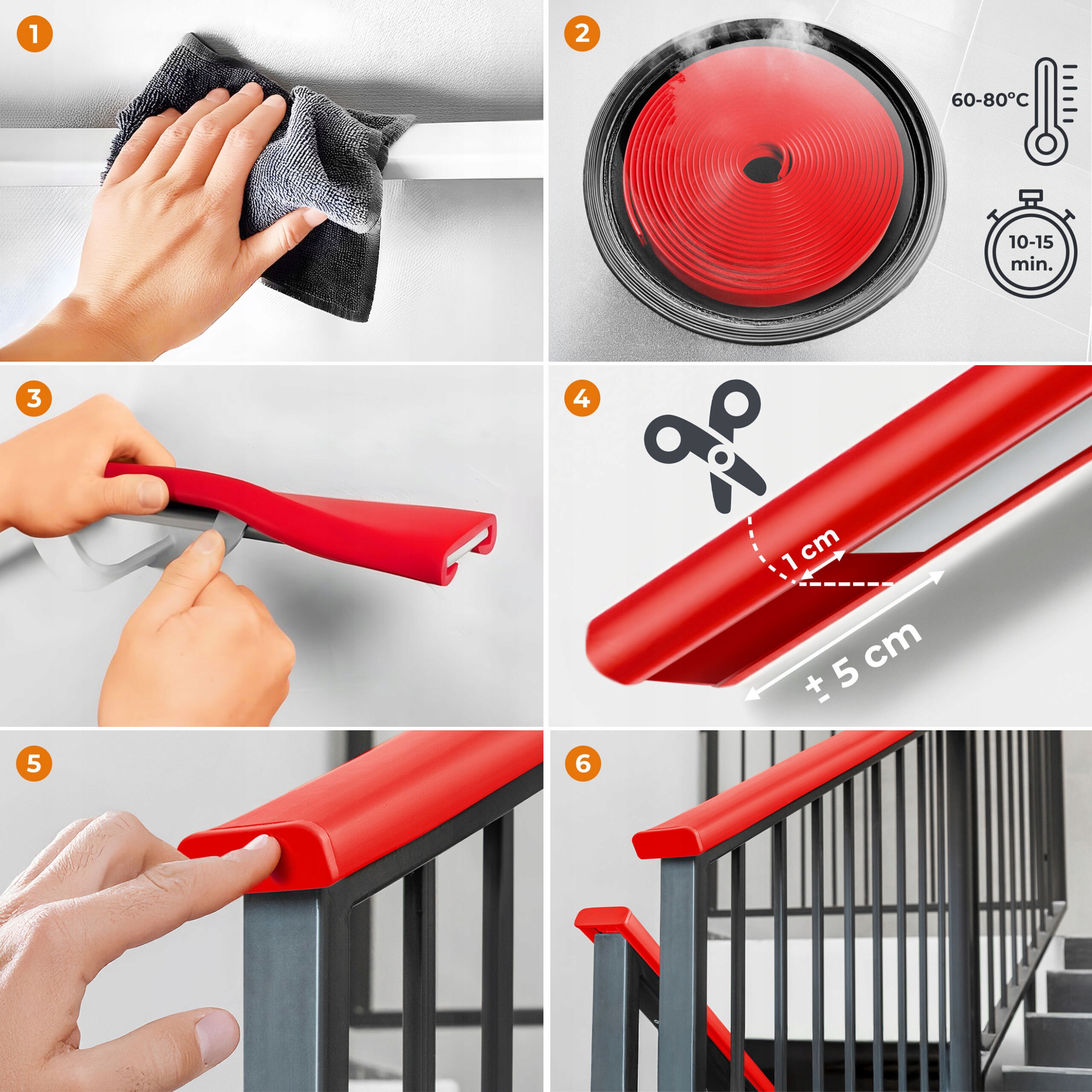 1

2

60-80°C

10-15 min.

3

4

1 cm

± 5 cm

5

6