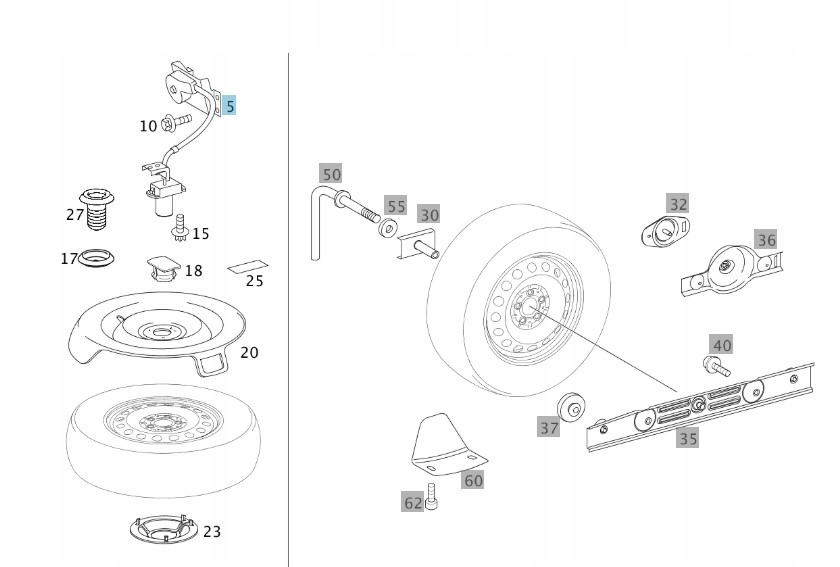 5
10
27
15
17
18
25
20
23
50
55
30
32
36
40
37
35
60
62